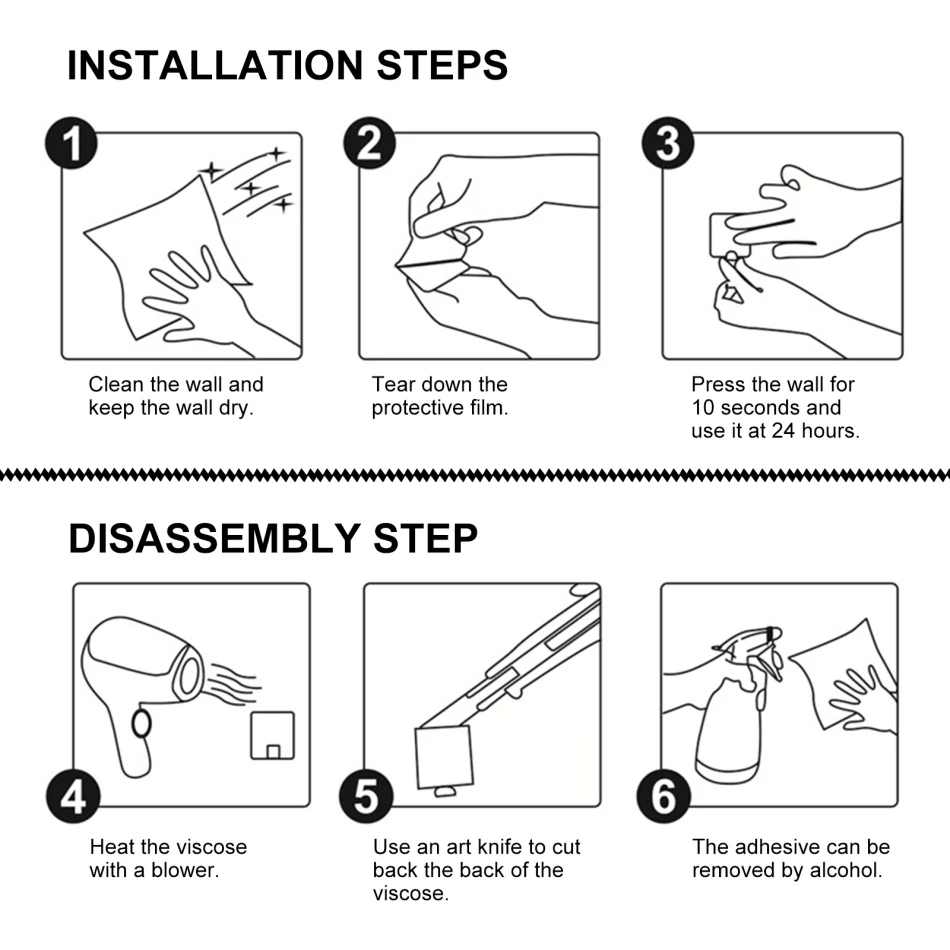 INSTALLATION STEPS

1

Clean the wall and keep the wall dry.

2

Tear down the protective film.

3

Press the wall for 10 seconds and use it at 24 hours.

DISASSEMBLY STEP

4

Heat the viscose with a blower.

5

Use an art knife to cut back the back of the viscose.

6

The adhesive can be removed by alcohol.