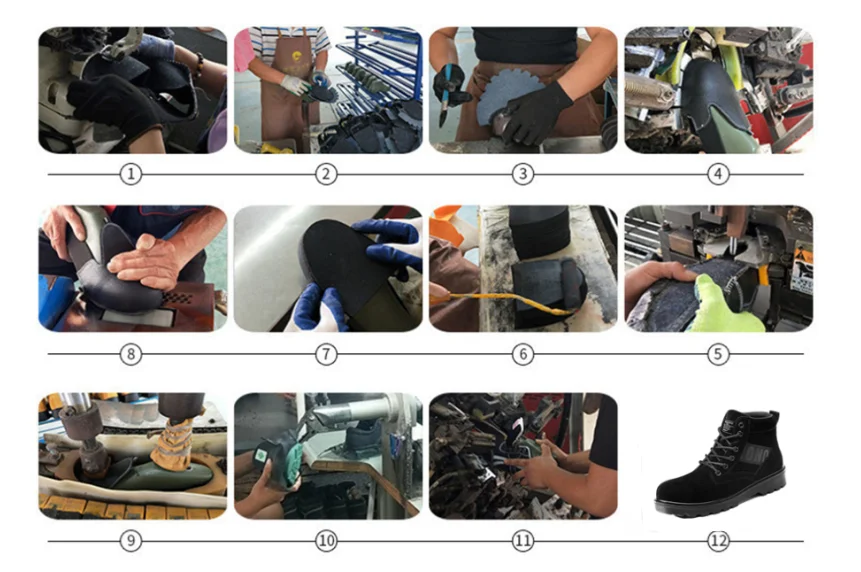 ①
②
③
④
⑧
⑦
⑥
⑤
⑨
⑩
⑪
⑫