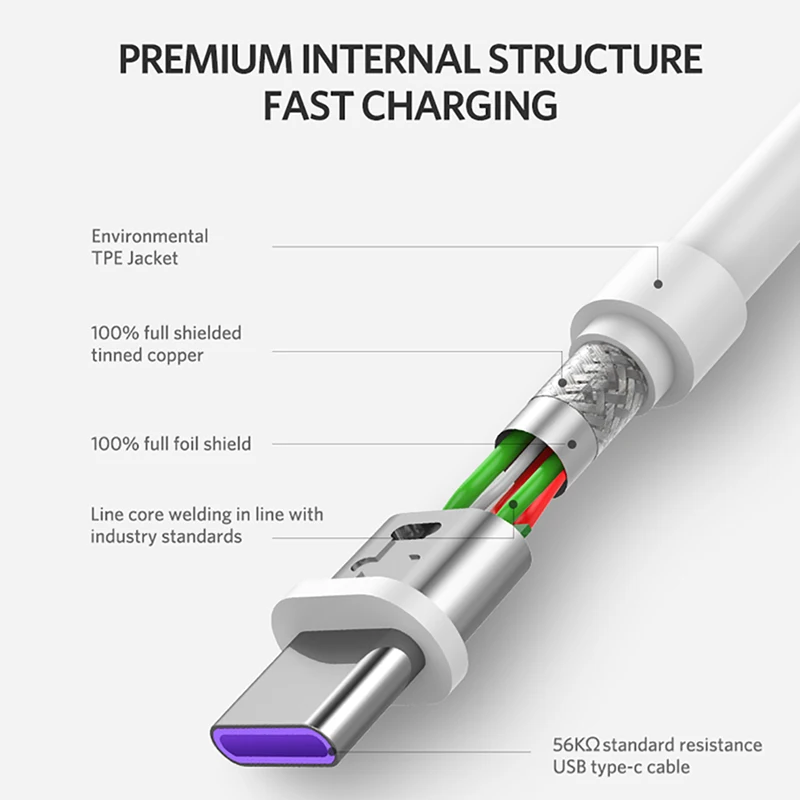 PREMIUM INTERNAL STRUCTURE
FAST CHARGING

Environmental
TPE Jacket

100% full shielded
tinned copper

100% full foil shield

Line core welding in line with
industry standards

56KΩ standard resistance
USB type-c cable