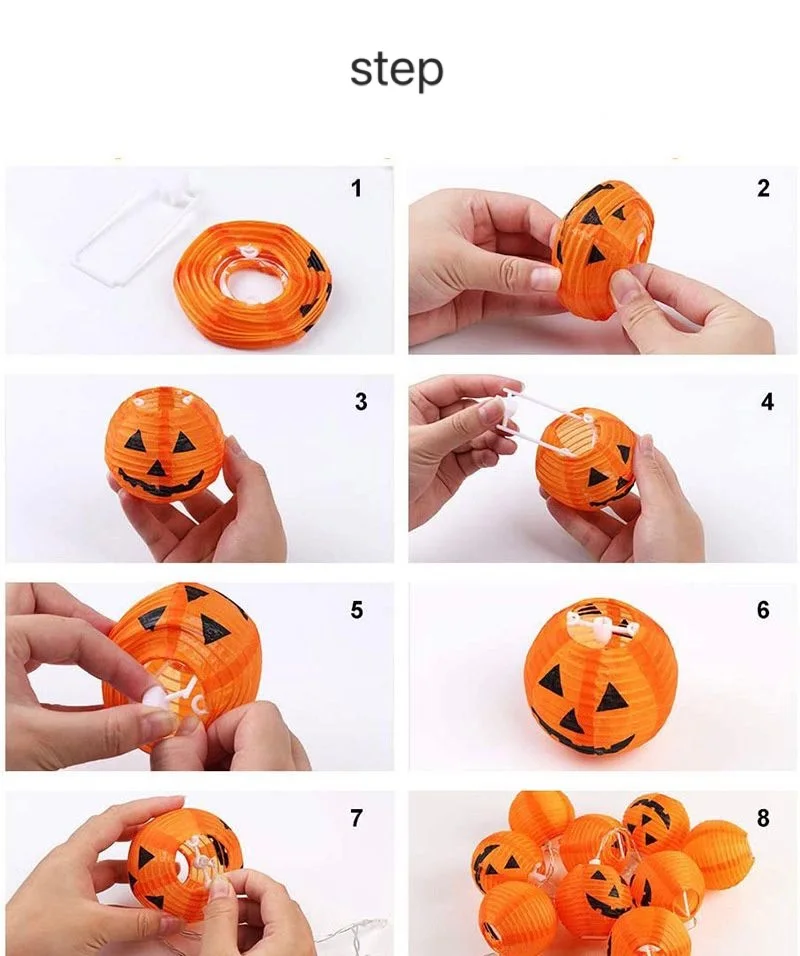 step

1

2

3

4

5

6

7

8