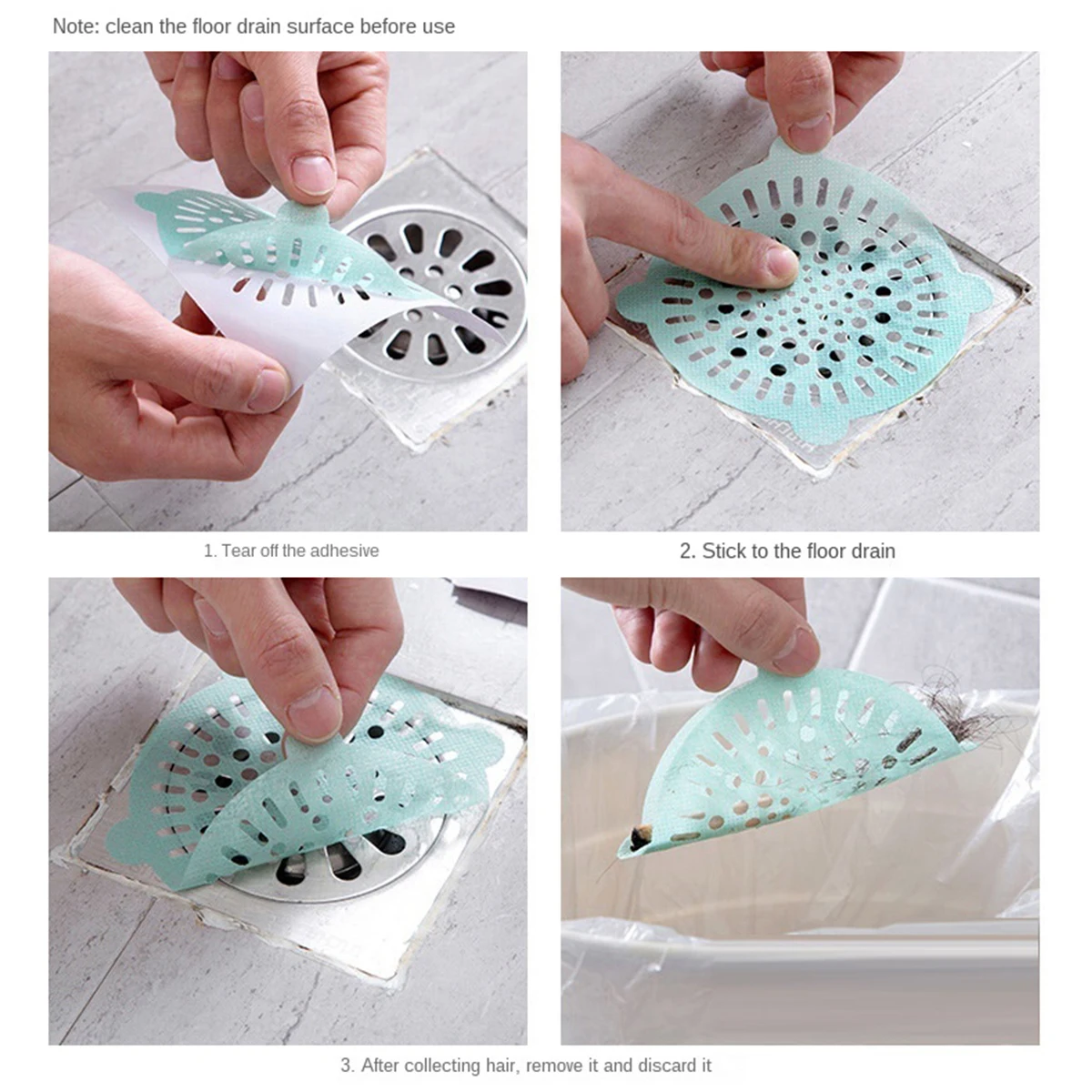 Note: clean the floor drain surface before use

1. Tear off the adhesive

2. Stick to the floor drain

3. After collecting hair, remove it and discard it