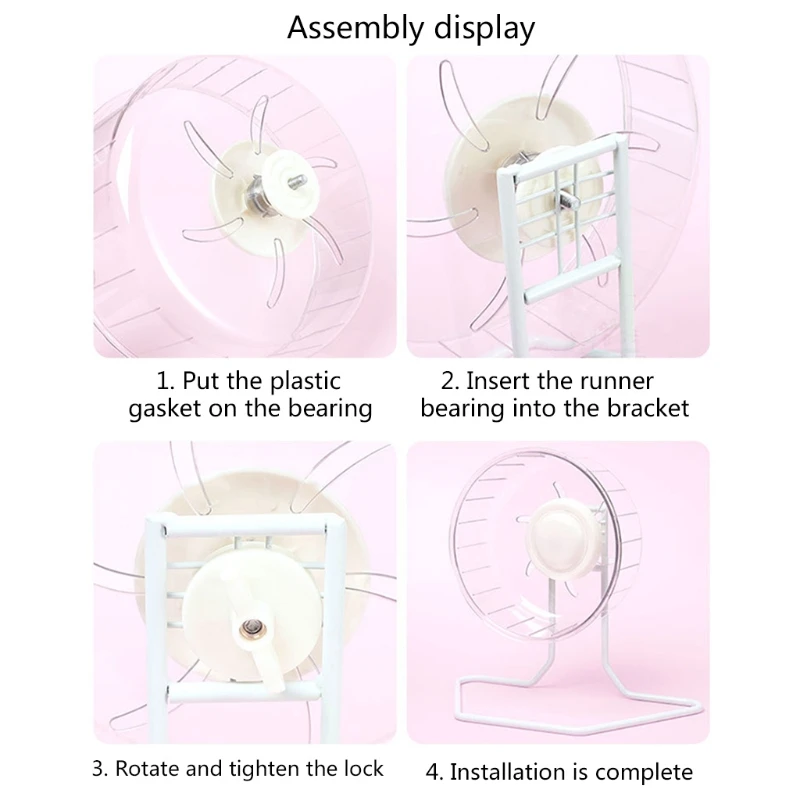 Assembly display

1. Put the plastic gasket on the bearing

2. Insert the runner bearing into the bracket

3. Rotate and tighten the lock

4. Installation is complete