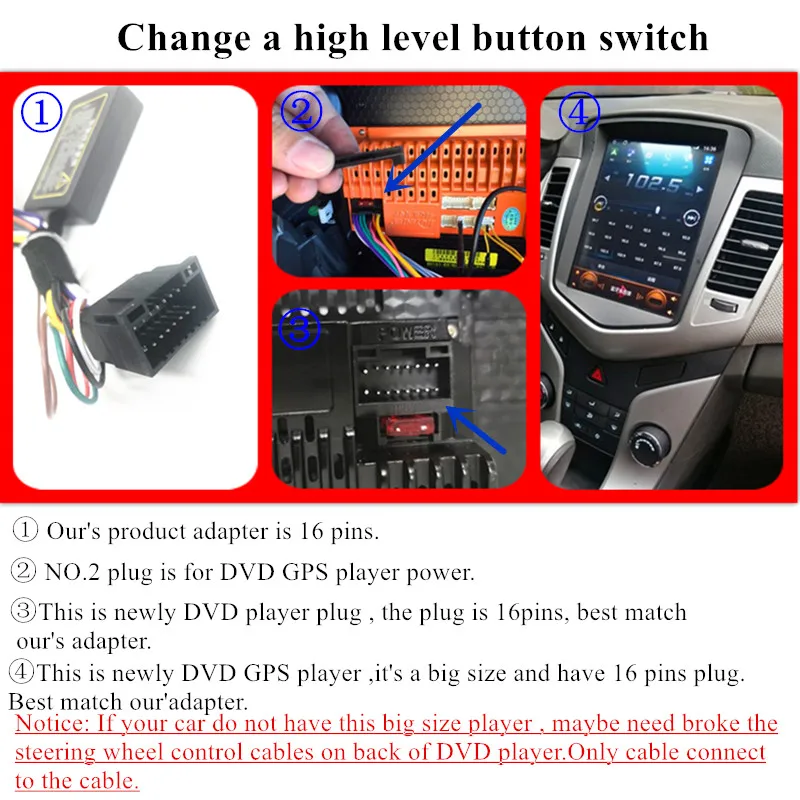 Change a high level button switch

①

②

③

④

102.5

① Our's product adapter is 16 pins.

② NO.2 plug is for DVD GPS player power.

③This is newly DVD player plug , the plug is 16pins, best match our's adapter.

④This is newly DVD GPS player ,it's a big size and have 16 pins plug. Best match our'adapter.

Notice: If your car do not have this big size player , maybe need broke the steering wheel control cables on back of DVD player.Only cable connect to the cable.