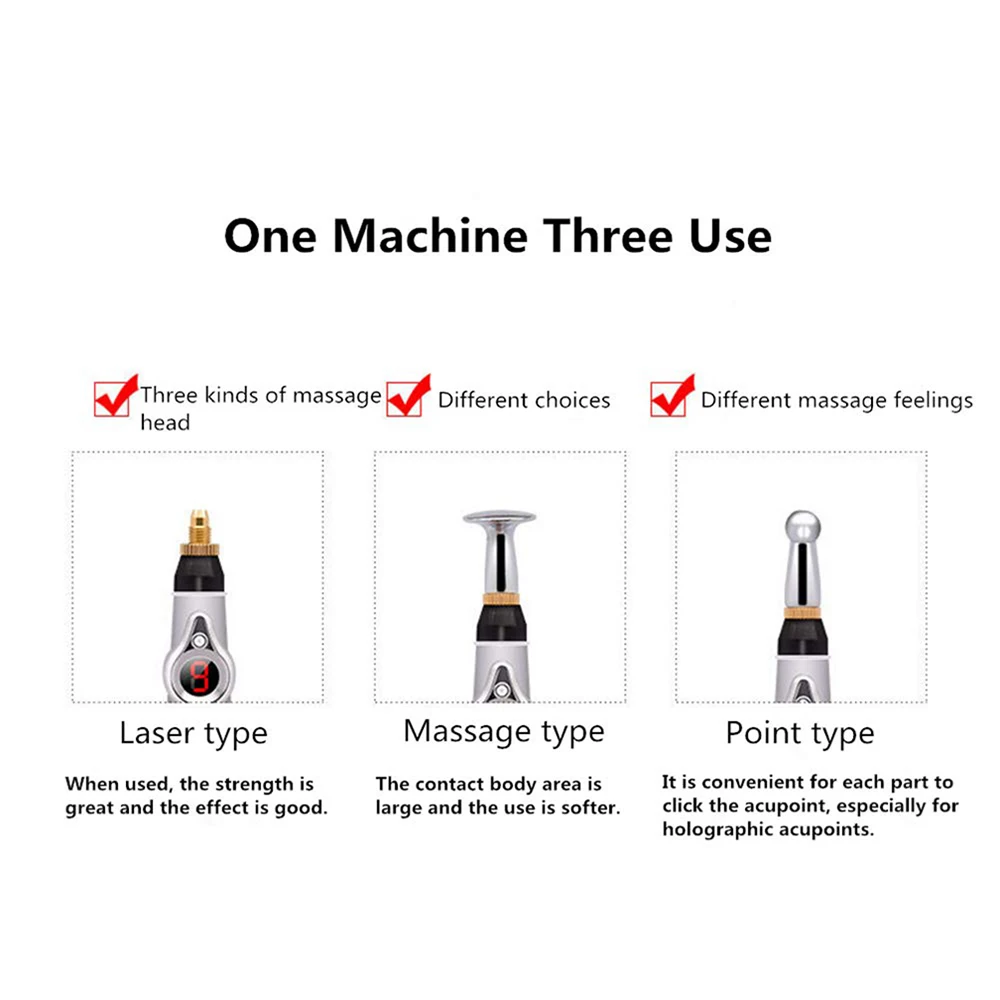 One Machine Three Use

Three kinds of massage head

Different choices

Different massage feelings

8

Laser type

When used, the strength is great and the effect is good.

Massage type

The contact body area is large and the use is softer.

Point type

It is convenient for each part to click the acupoint, especially for holographic acupoints.