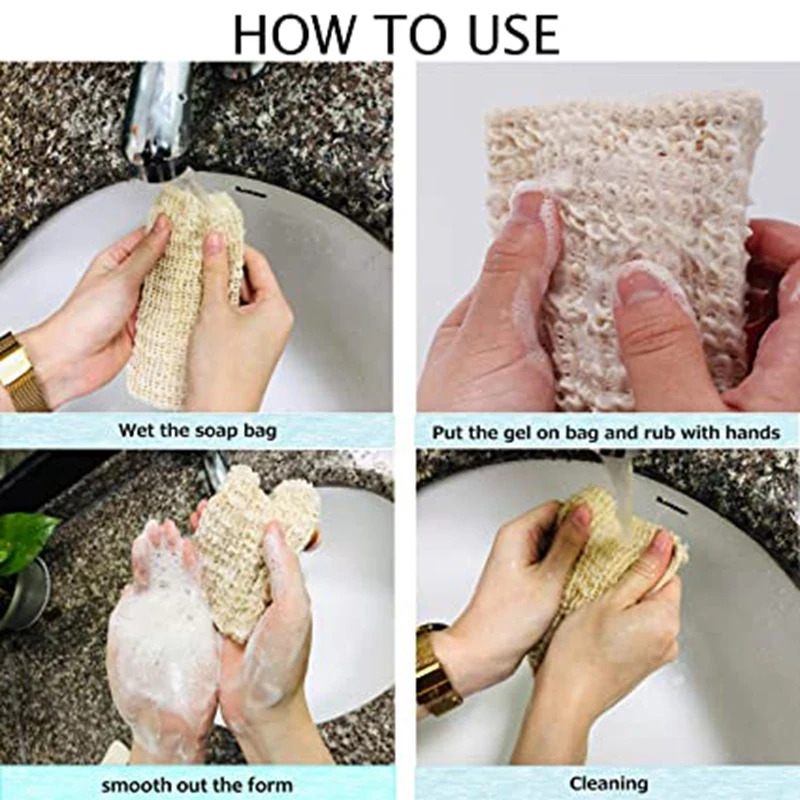 HOW TO USE

Wet the soap bag

Put the gel on bag and rub with hands

smooth out the form

Cleaning