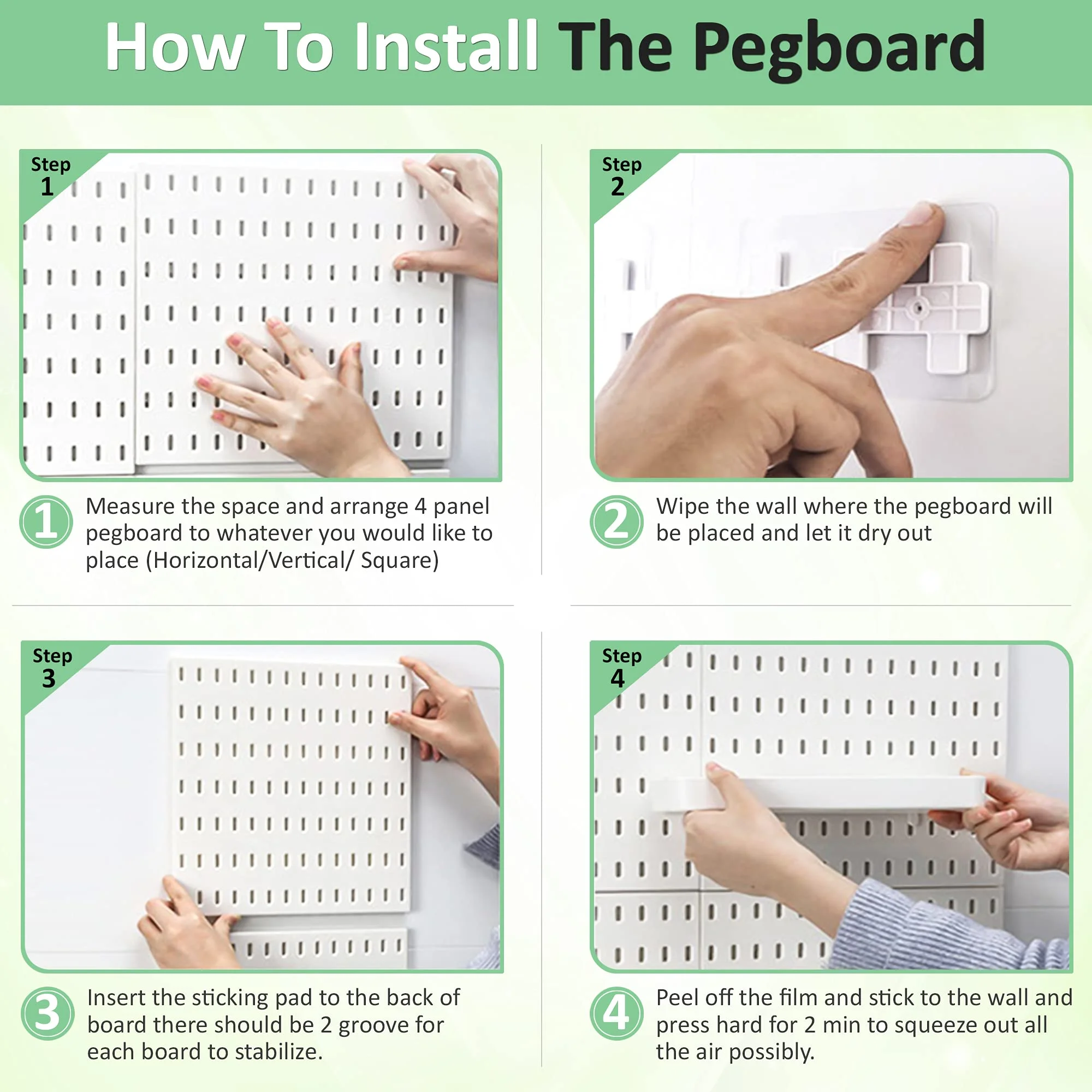 How To Install The Pegboard

Step 1

1 Measure the space and arrange 4 panel pegboard to whatever you would like to place (Horizontal/Vertical/ Square)

Step 2

2 Wipe the wall where the pegboard will be placed and let it dry out

Step 3

3 Insert the sticking pad to the back of board there should be 2 groove for each board to stabilize.

Step 4

4 Peel off the film and stick to the wall and press hard for 2 min to squeeze out all the air possibly.