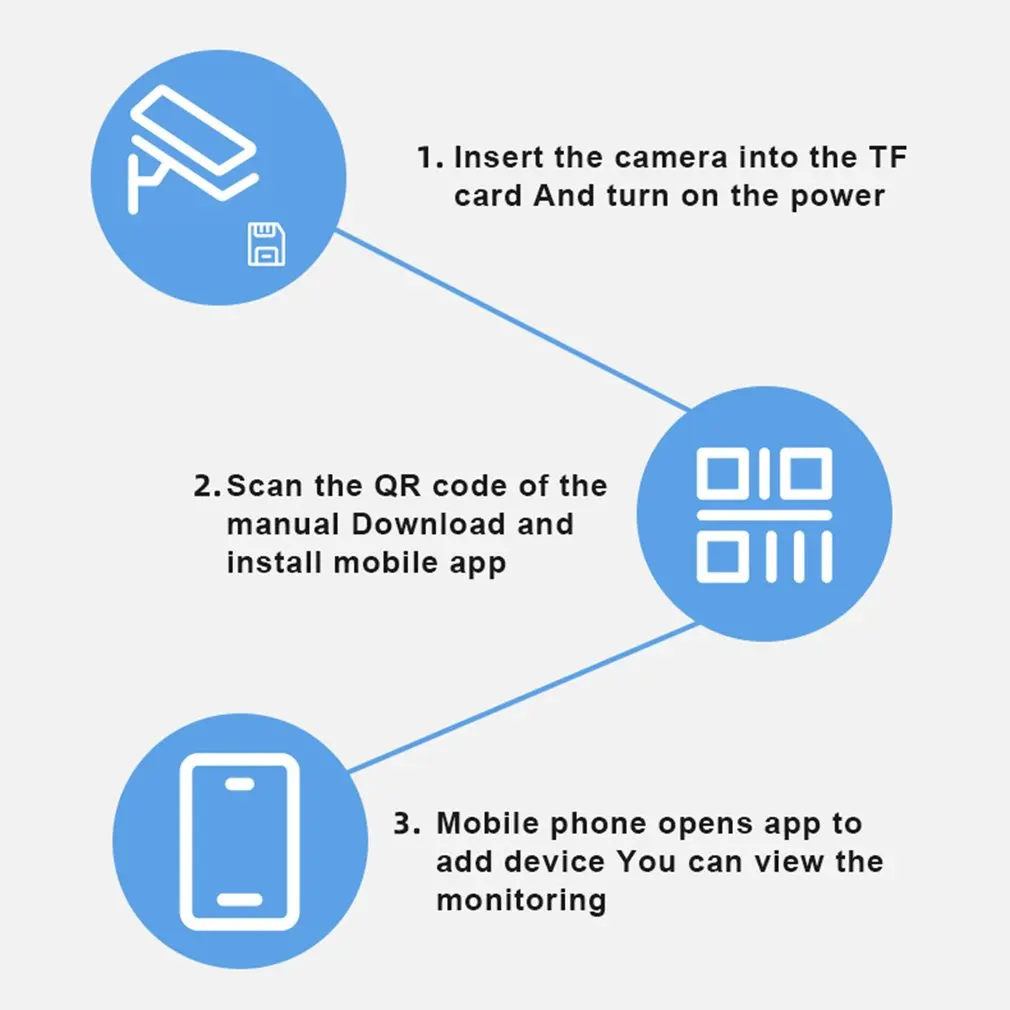 1. Insert the camera into the TF card And turn on the power

2. Scan the QR code of the manual Download and install mobile app

3. Mobile phone opens app to add device You can view the monitoring