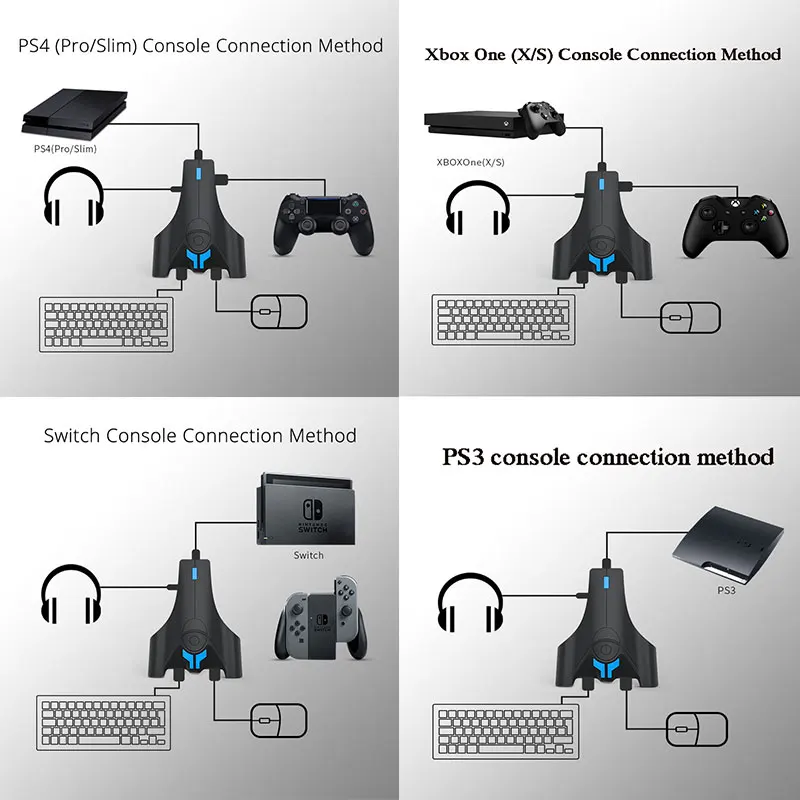 PS4 (Pro/Slim) Console Connection Method

PS4(Pro/Slim)

Xbox One (X/S) Console Connection Method

XBOXOne(X/S)

Switch Console Connection Method

NINTENDO SWITCH

Switch

PS3 console connection method

PS3