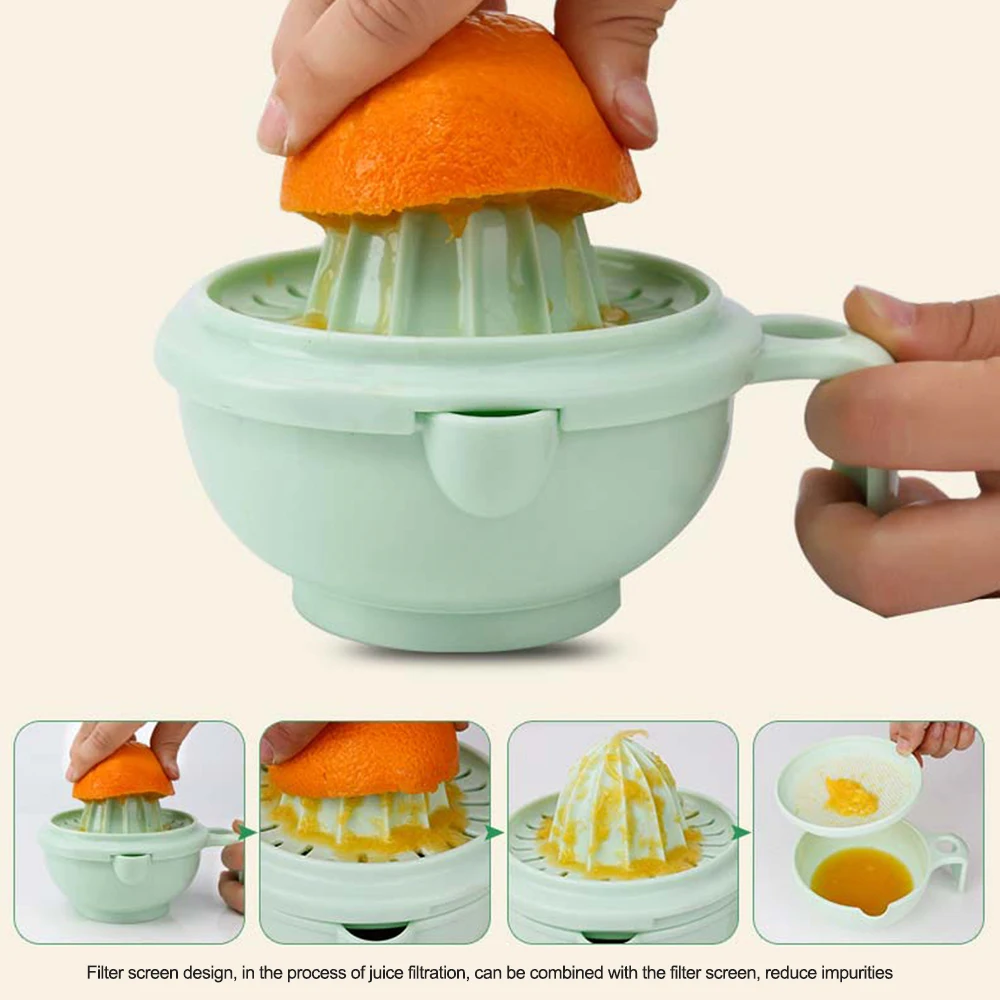 Filter screen design, in the process of juice filtration, can be combined with the filter screen, reduce impurities