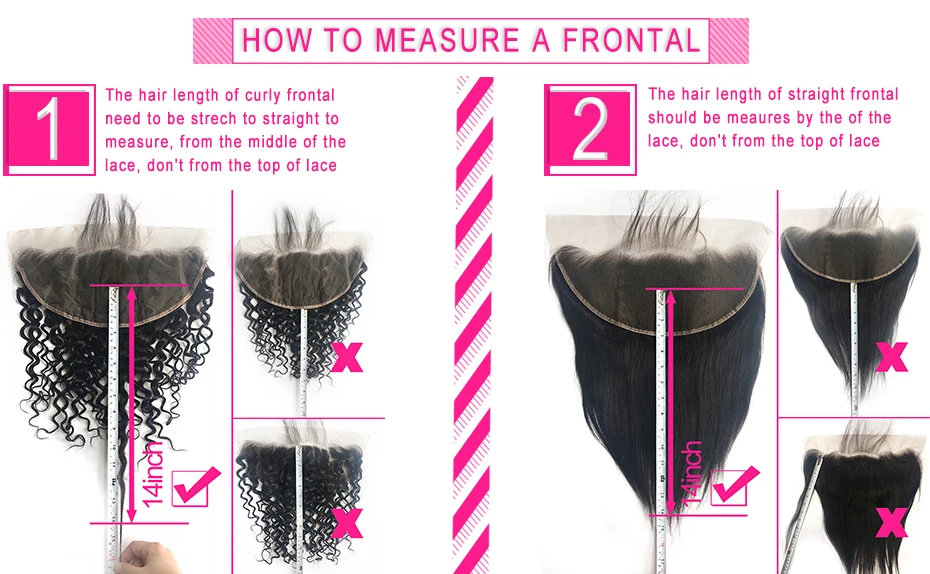 HOW TO MEASURE A FRONTAL

1

The hair length of curly frontal need to be strech to straight to measure, from the middle of the lace, don't from the top of lace

14inch

2

The hair length of straight frontal should be meaures by the of the lace, don't from the top of lace

14inch