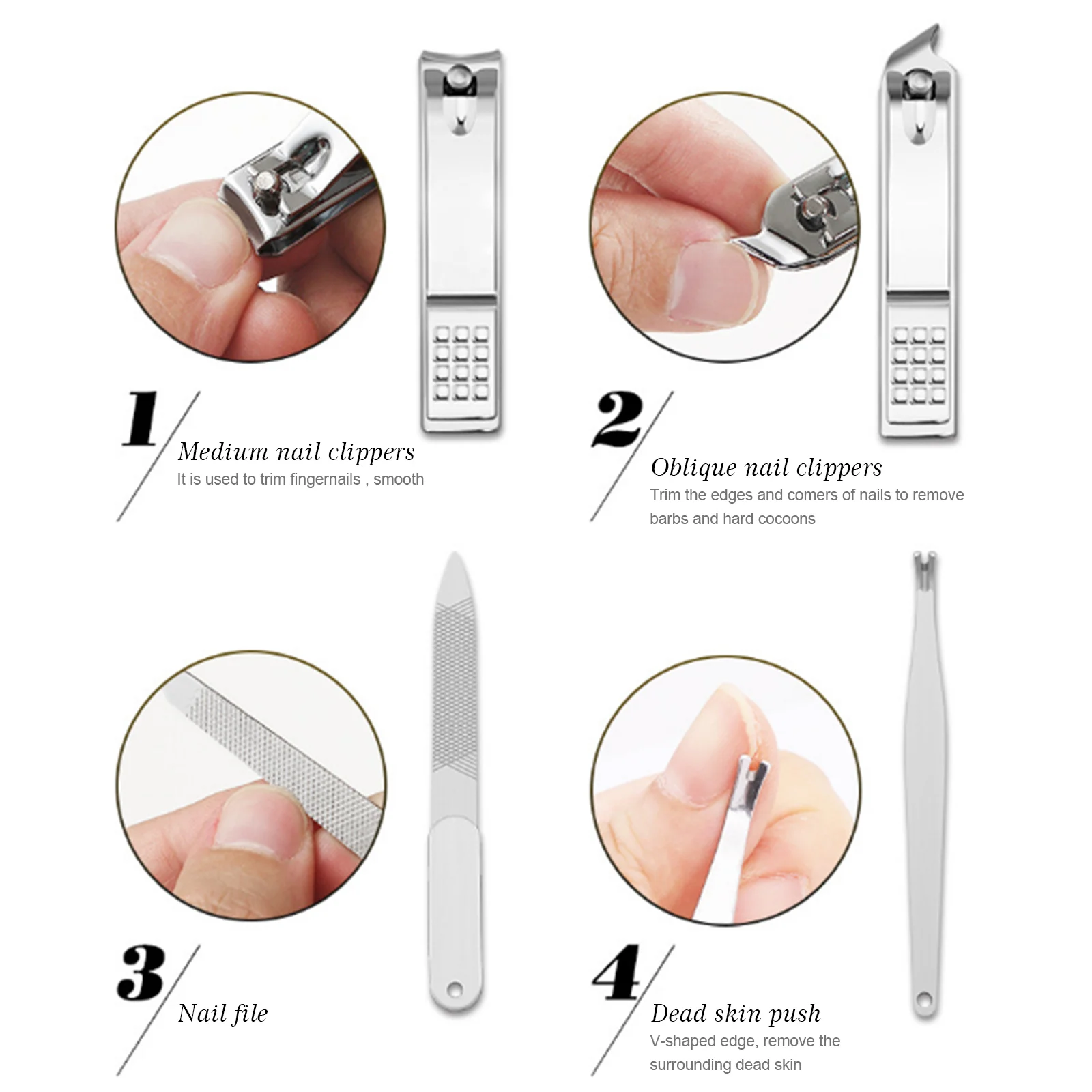 1

Medium nail clippers

It is used to trim fingernails , smooth

2

Oblique nail clippers

Trim the edges and comers of nails to remove barbs and hard cocoons

3

Nail file

4

Dead skin push

V-shaped edge, remove the surrounding dead skin