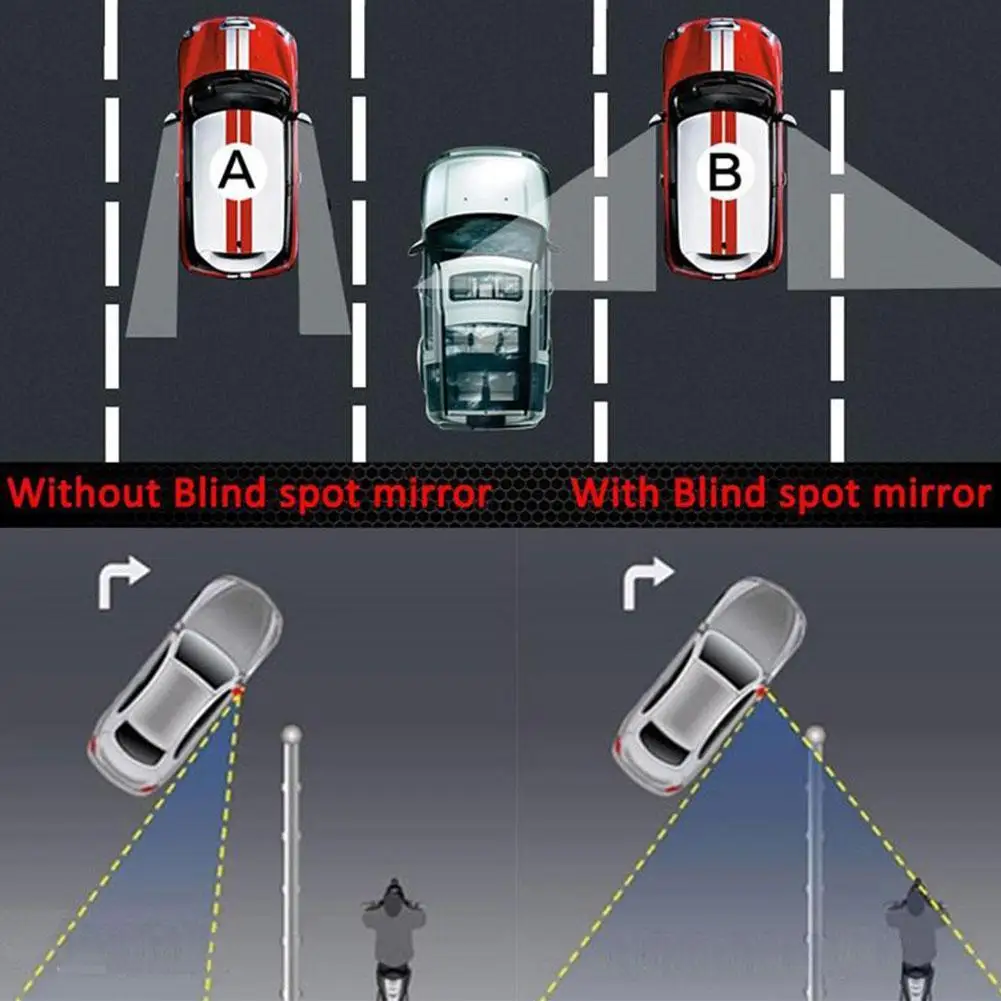 A

B

Without Blind spot mirror

With Blind spot mirror