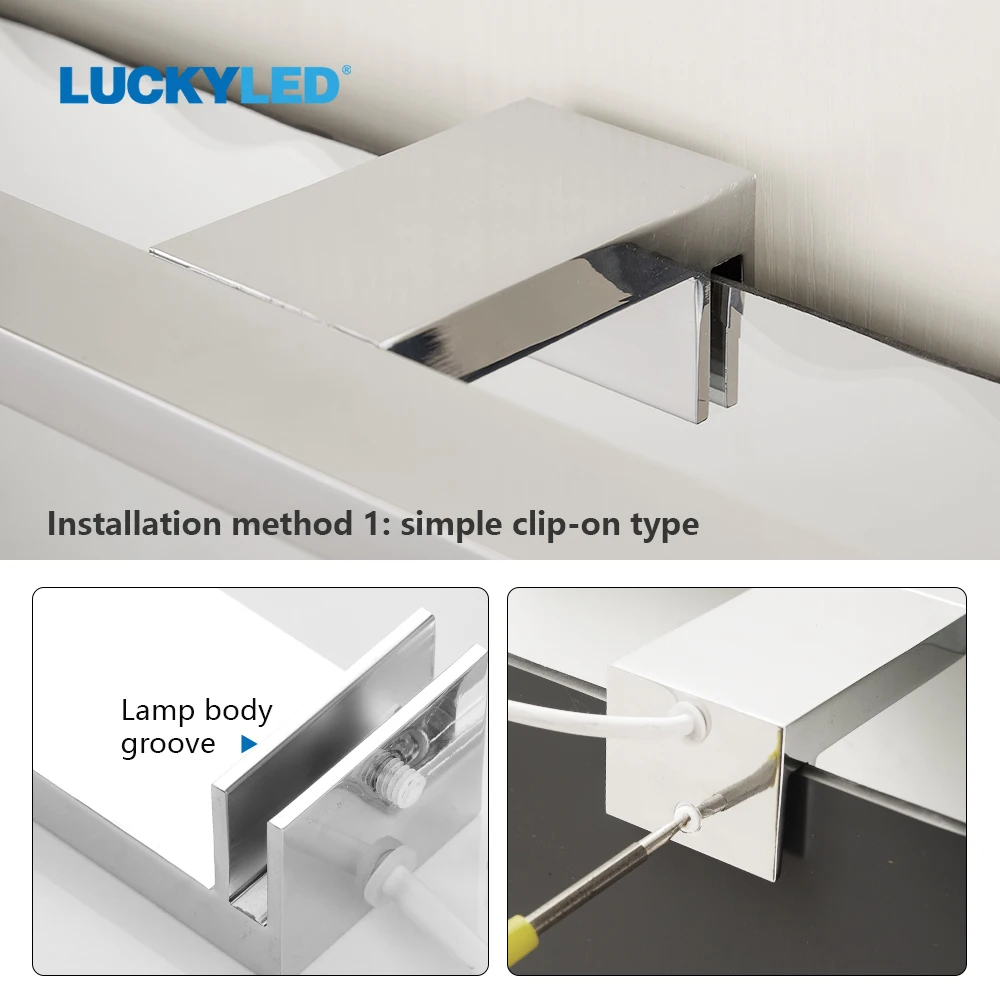 LUCKYLED®

Installation method 1: simple clip-on type

Lamp body groove