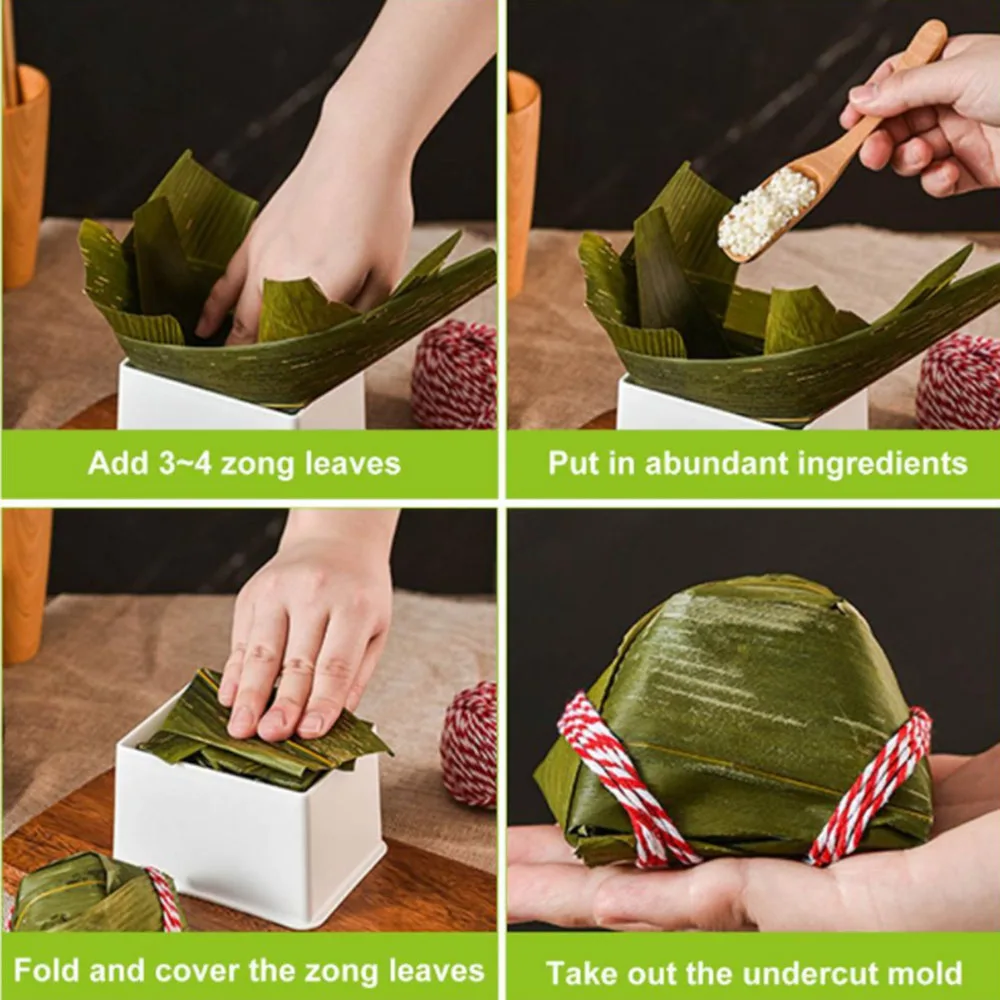 Add 3~4 zong leaves

Put in abundant ingredients

Fold and cover the zong leaves

Take out the undercut mold