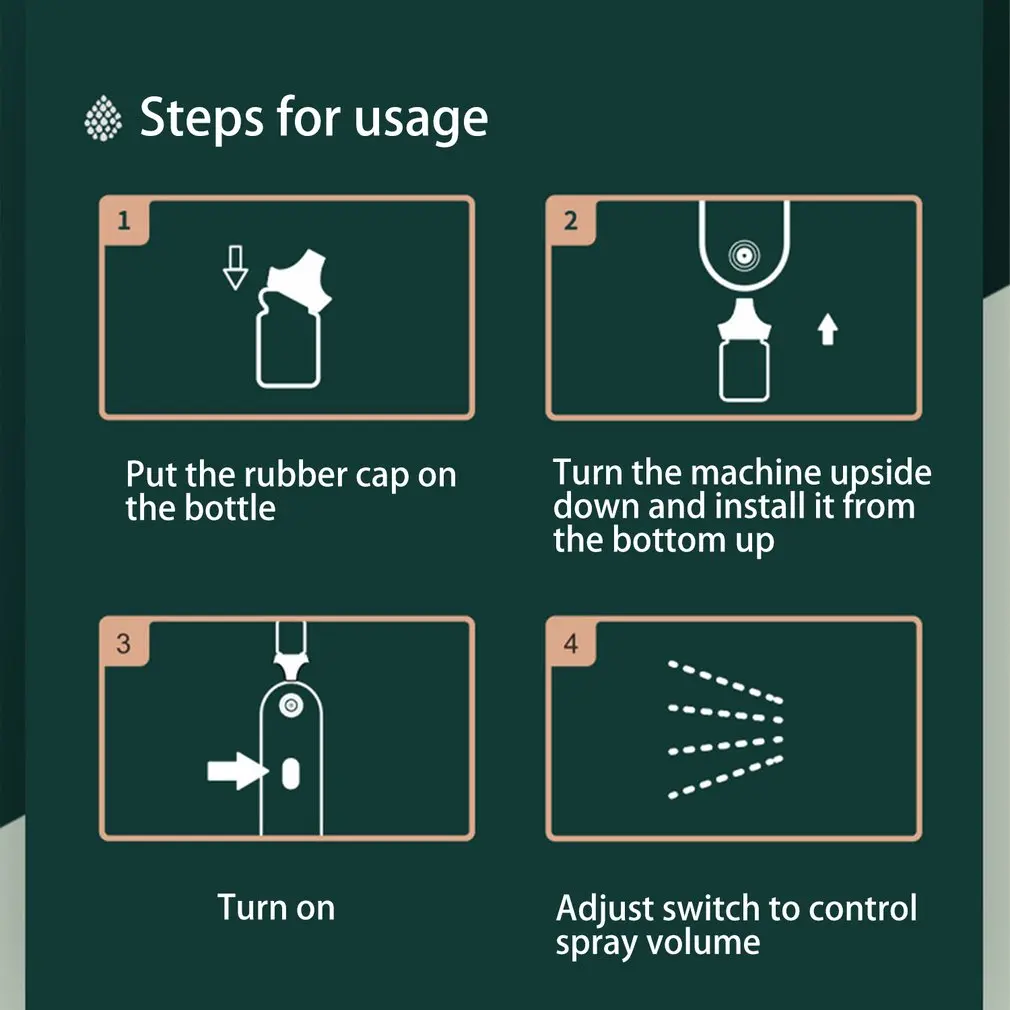 Steps for usage

1

Put the rubber cap on the bottle

2

Turn the machine upside down and install it from the bottom up

3

Turn on

4

Adjust switch to control spray volume