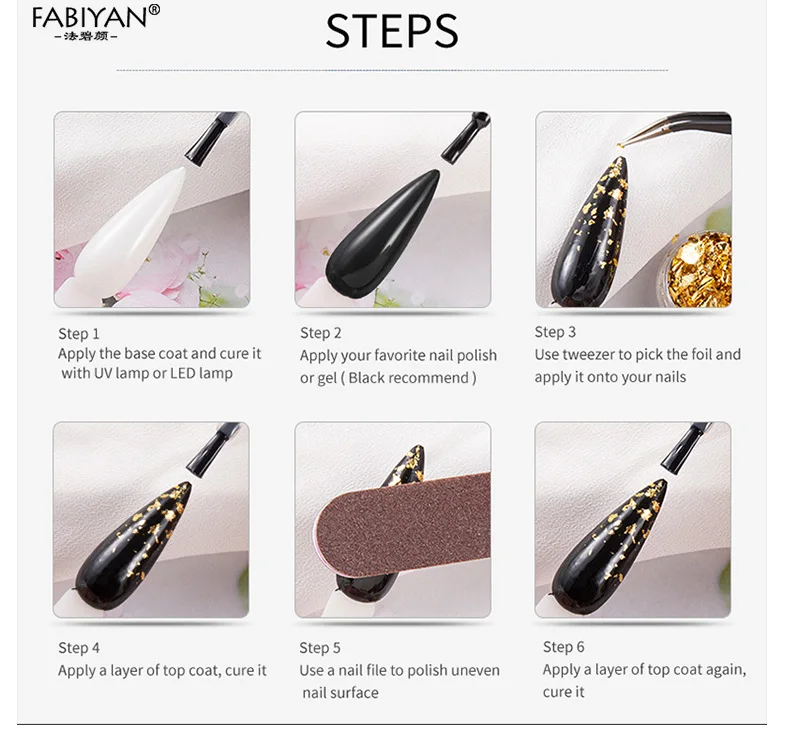 FABIYAN®
-法碧颜-

STEPS

Step 1
Apply the base coat and cure it with UV lamp or LED lamp

Step 2
Apply your favorite nail polish or gel ( Black recommend )

Step 3
Use tweezer to pick the foil and apply it onto your nails

Step 4
Apply a layer of top coat, cure it

Step 5
Use a nail file to polish uneven nail surface

Step 6
Apply a layer of top coat again, cure it