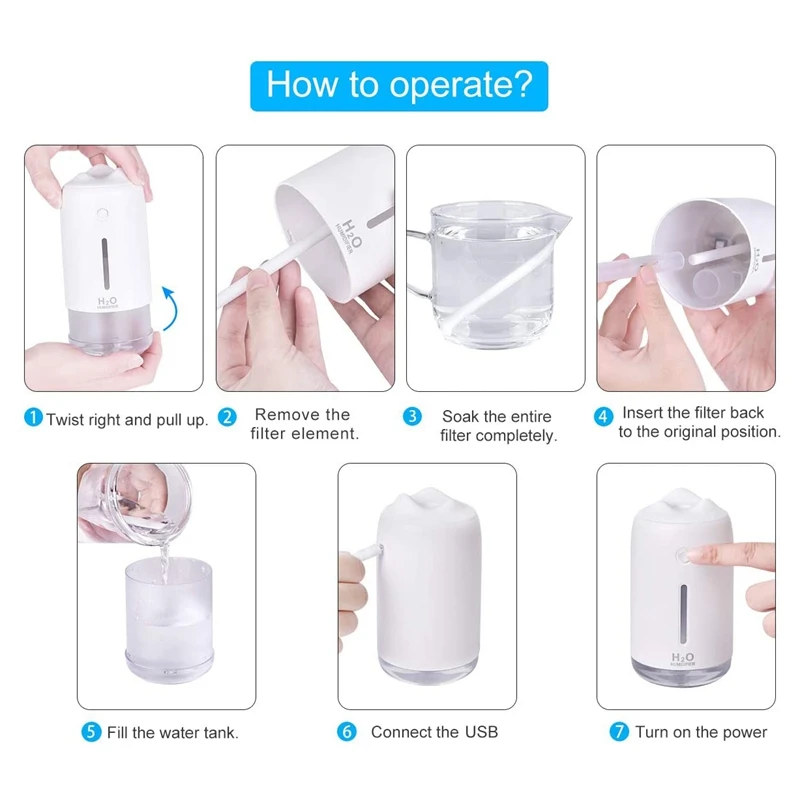 How to operate?

$H_2O$ HUMIDIFIER

$H_2O$ HUMIDIFIER

$H_2O$

1 Twist right and pull up.

2 Remove the filter element.

3 Soak the entire filter completely.

4 Insert the filter back to the original position.

$H_2O$ HUMIDIFIER

5 Fill the water tank.

6 Connect the USB

7 Turn on the power