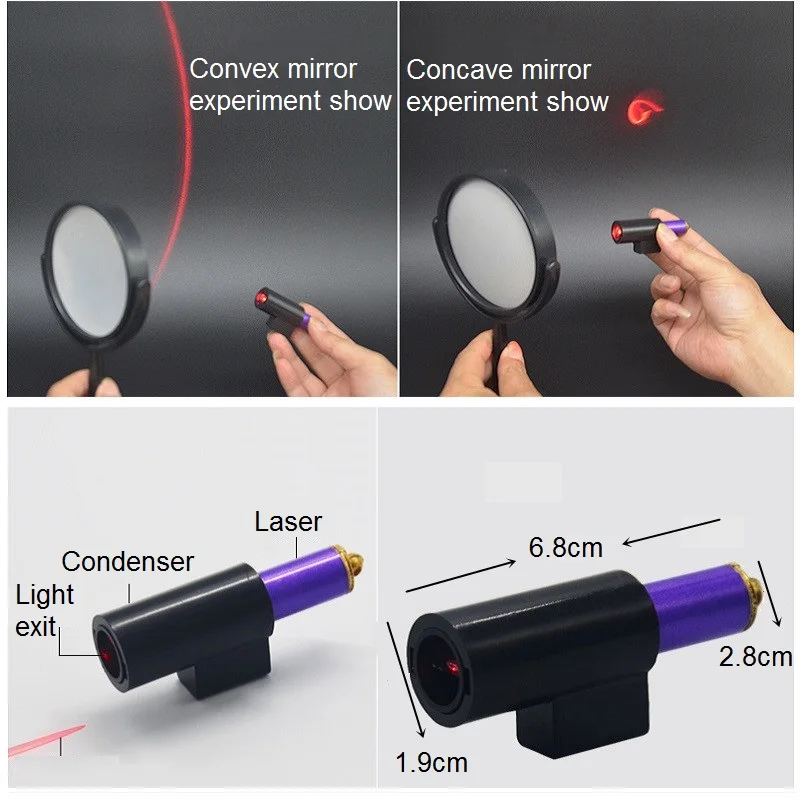 Convex mirror experiment show

Concave mirror experiment show

Laser

Condenser

Light exit

6.8cm

2.8cm

1.9cm