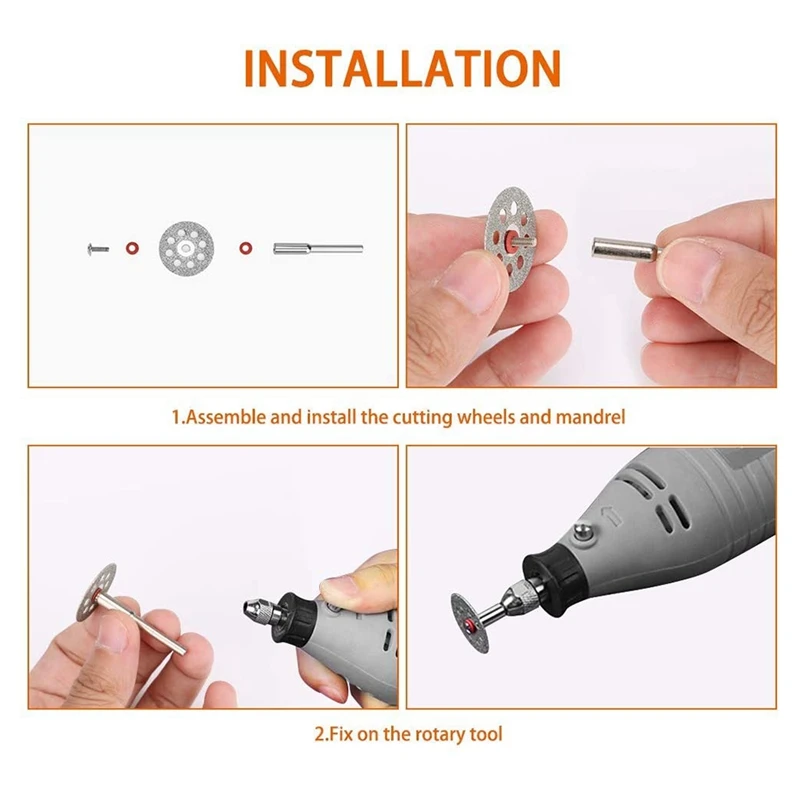 INSTALLATION

1.Assemble and install the cutting wheels and mandrel

2.Fix on the rotary tool