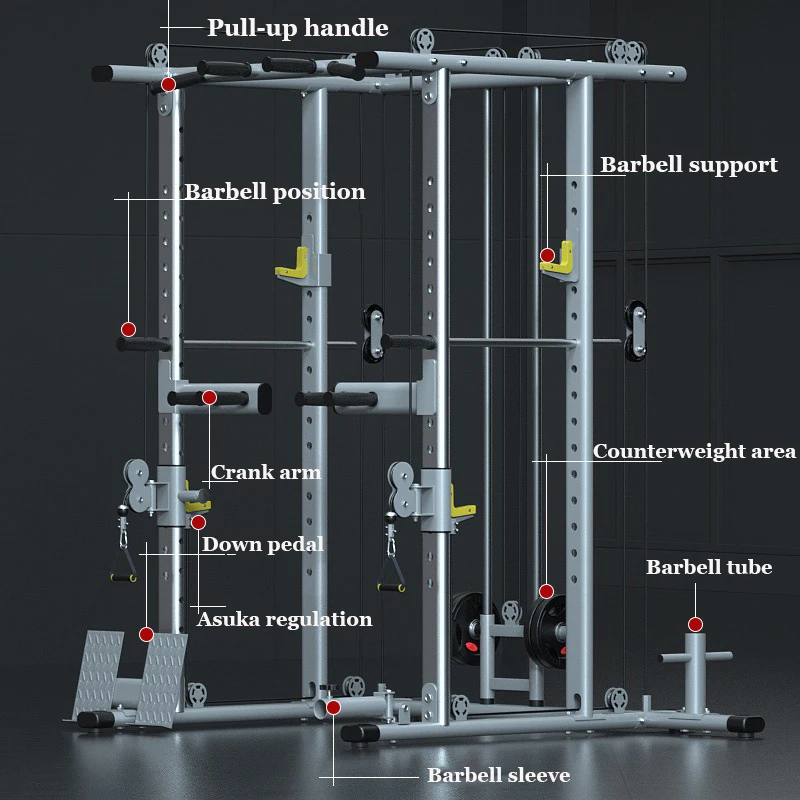 Pull-up handle

Barbell support

Barbell position

Counterweight area

Crank arm

Down pedal

Barbell tube

Asuka regulation

Barbell sleeve