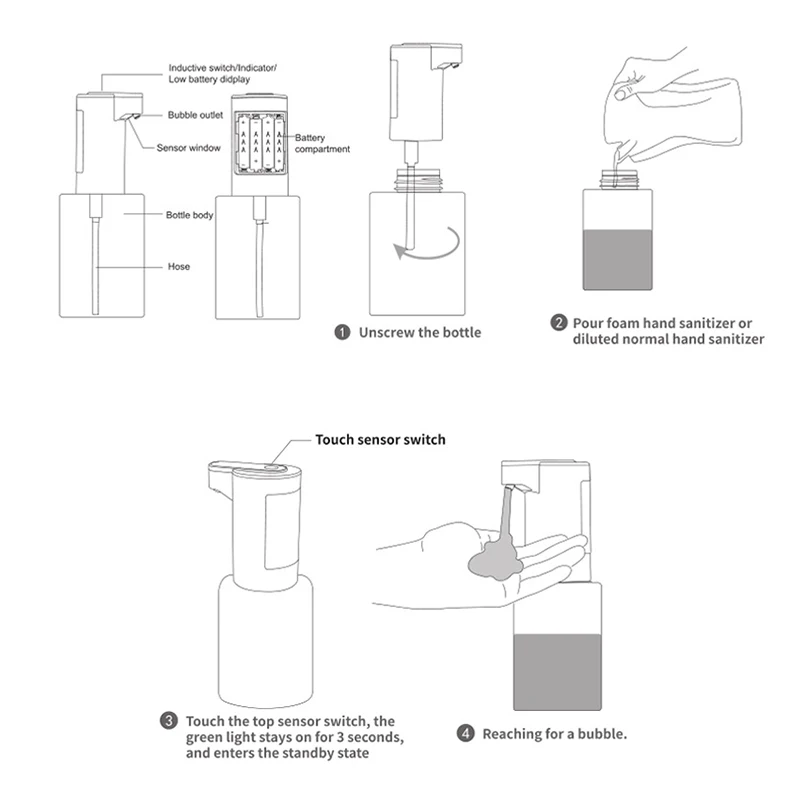 Inductive switch/Indicator/ Low battery didplay

Bubble outlet

Sensor window

Battery compartment

Bottle body

Hose

1 Unscrew the bottle

2 Pour foam hand sanitizer or diluted normal hand sanitizer

Touch sensor switch

3 Touch the top sensor switch, the green light stays on for 3 seconds, and enters the standby state

4 Reaching for a bubble.