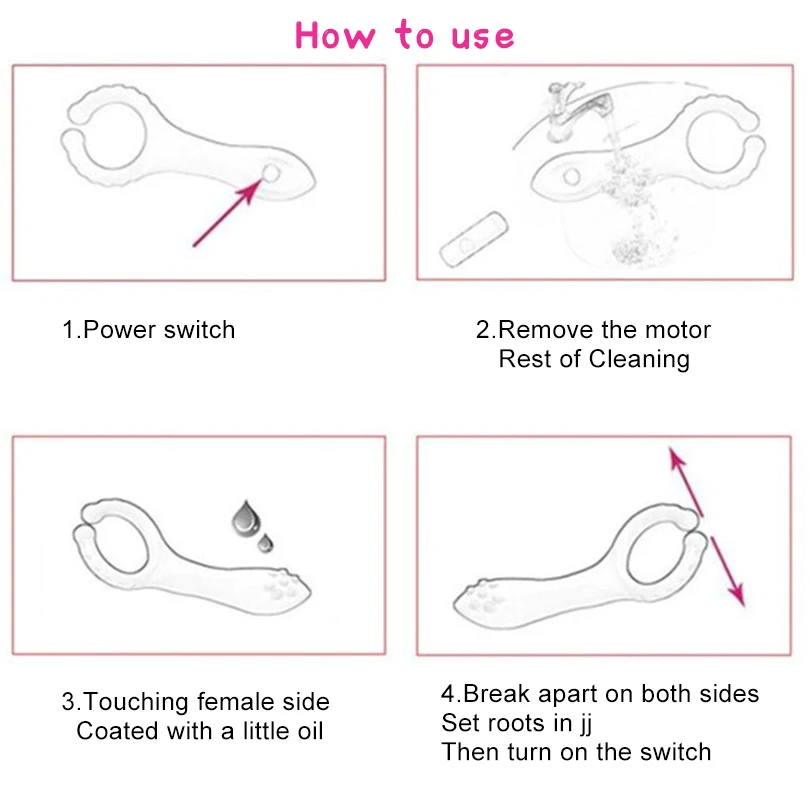 How to use

1.Power switch

2.Remove the motor
Rest of Cleaning

3.Touching female side
Coated with a little oil

4.Break apart on both sides
Set roots in jj
Then turn on the switch