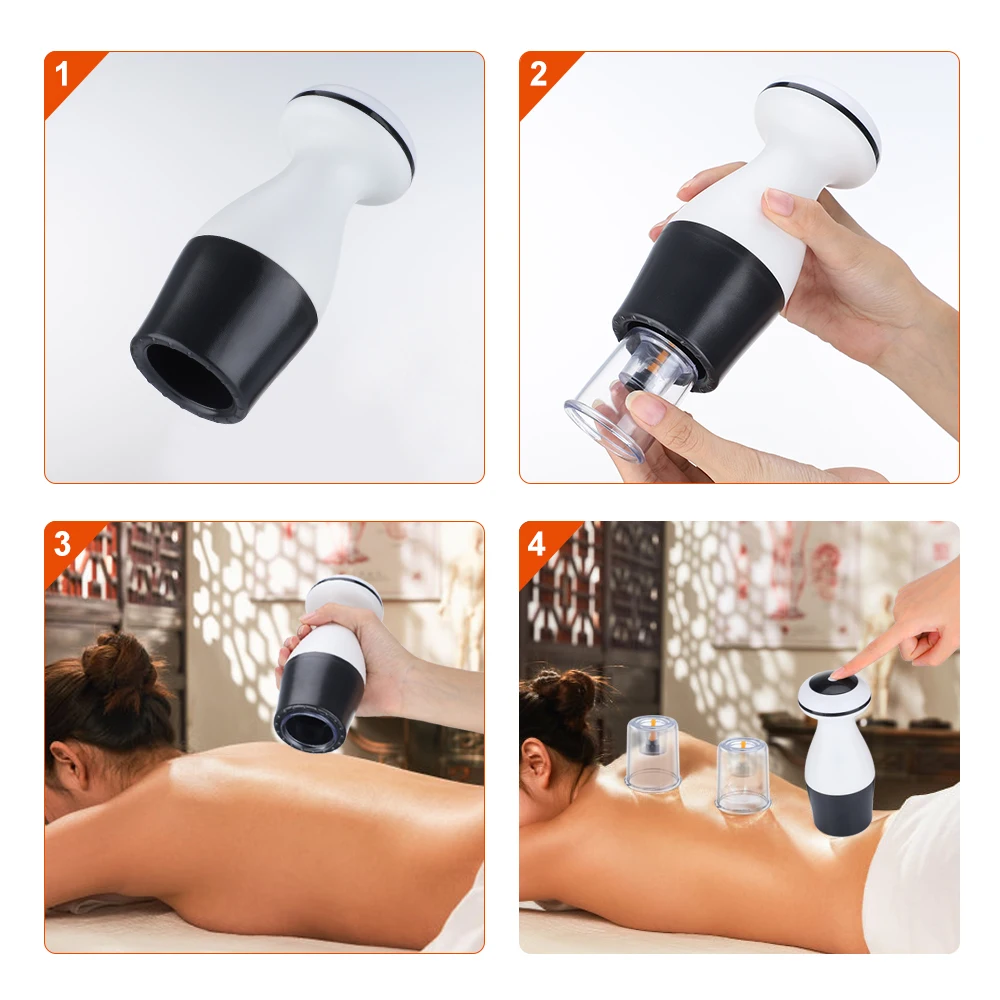 1

2

3

4