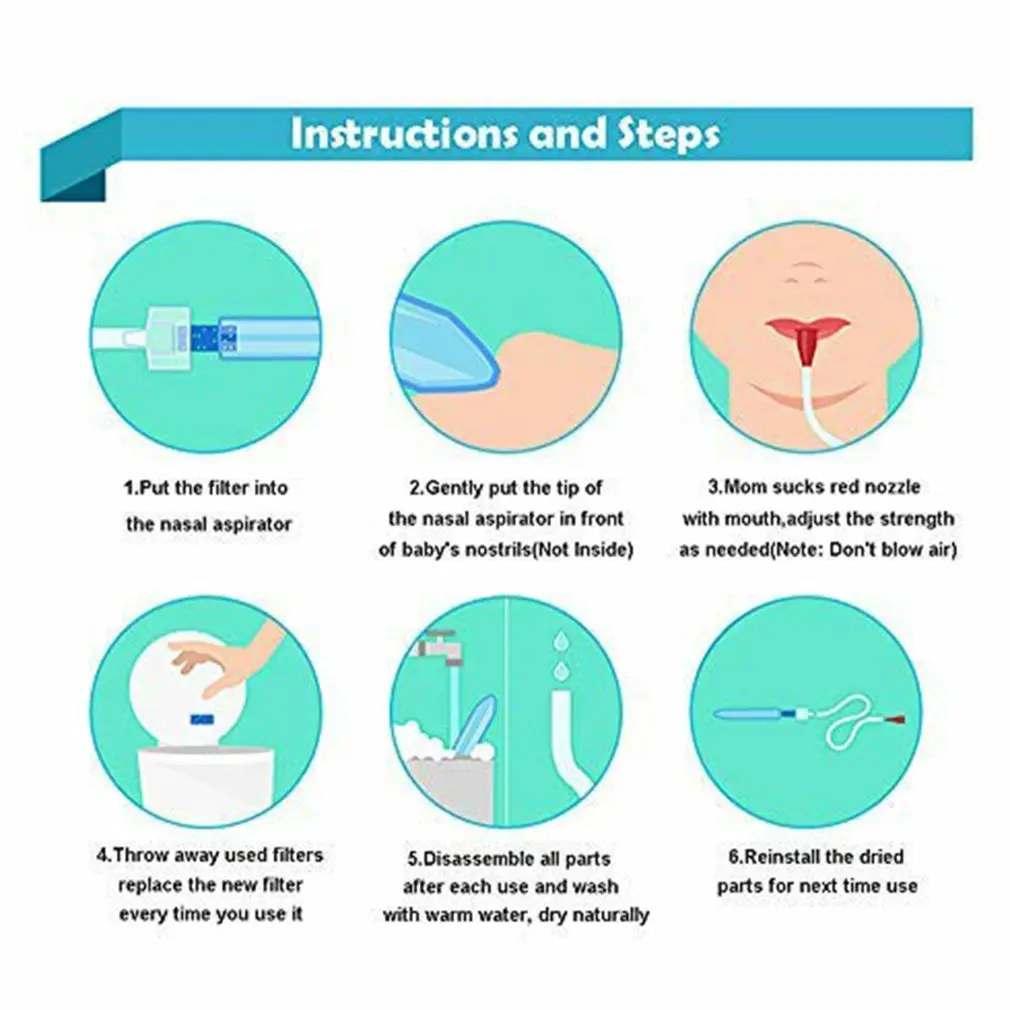 Instructions and Steps

1.Put the filter into the nasal aspirator

2.Gently put the tip of the nasal aspirator in front of baby's nostrils(Not Inside)

3.Mom sucks red nozzle with mouth,adjust the strength as needed(Note: Don't blow air)

4.Throw away used filters replace the new filter every time you use it

5.Disassemble all parts after each use and wash with warm water, dry naturally

6.Reinstall the dried parts for next time use