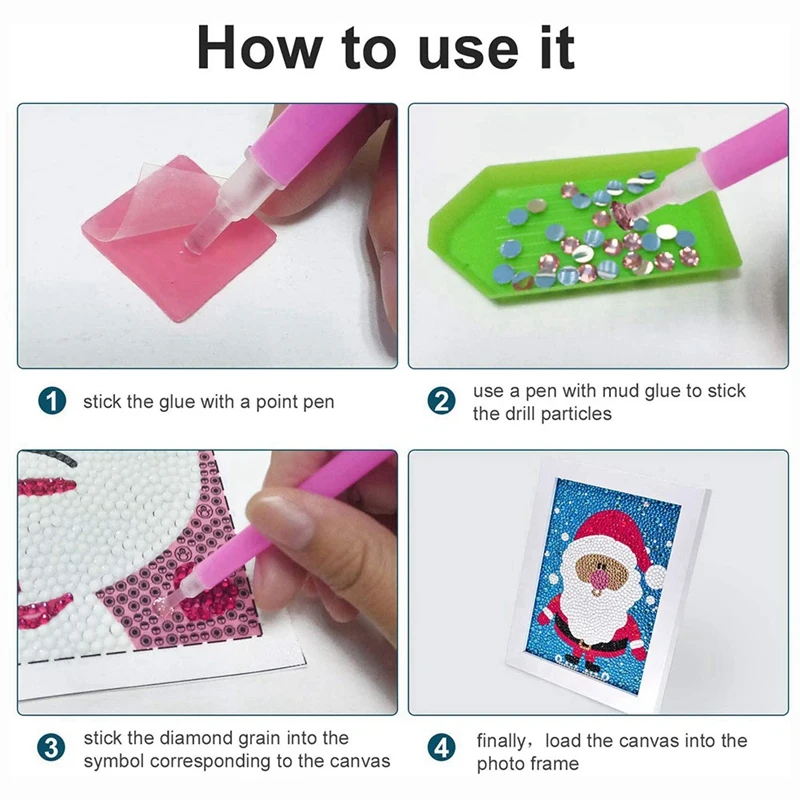 How to use it

1 stick the glue with a point pen

2 use a pen with mud glue to stick the drill particles

3 stick the diamond grain into the symbol corresponding to the canvas

4 finally，load the canvas into the photo frame