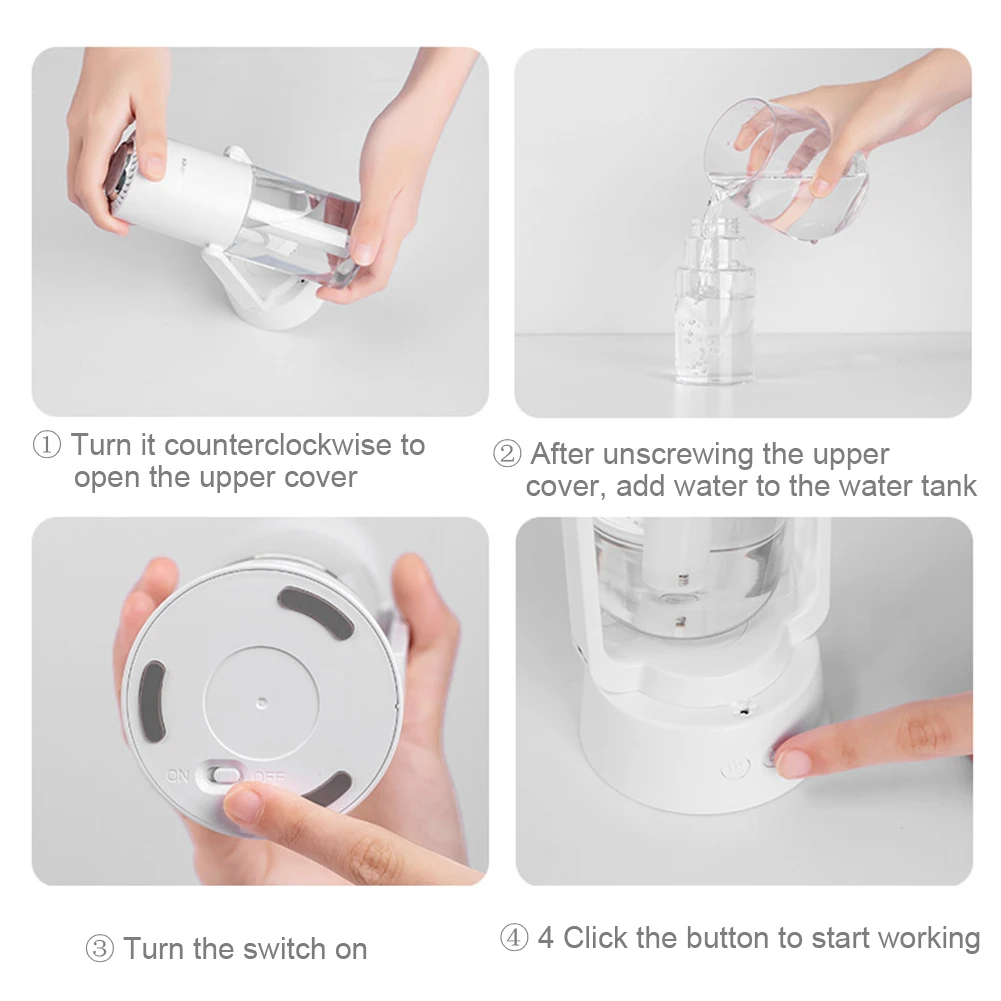 ① Turn it counterclockwise to open the upper cover

② After unscrewing the upper cover, add water to the water tank

ON OFF

③ Turn the switch on

④ 4 Click the button to start working