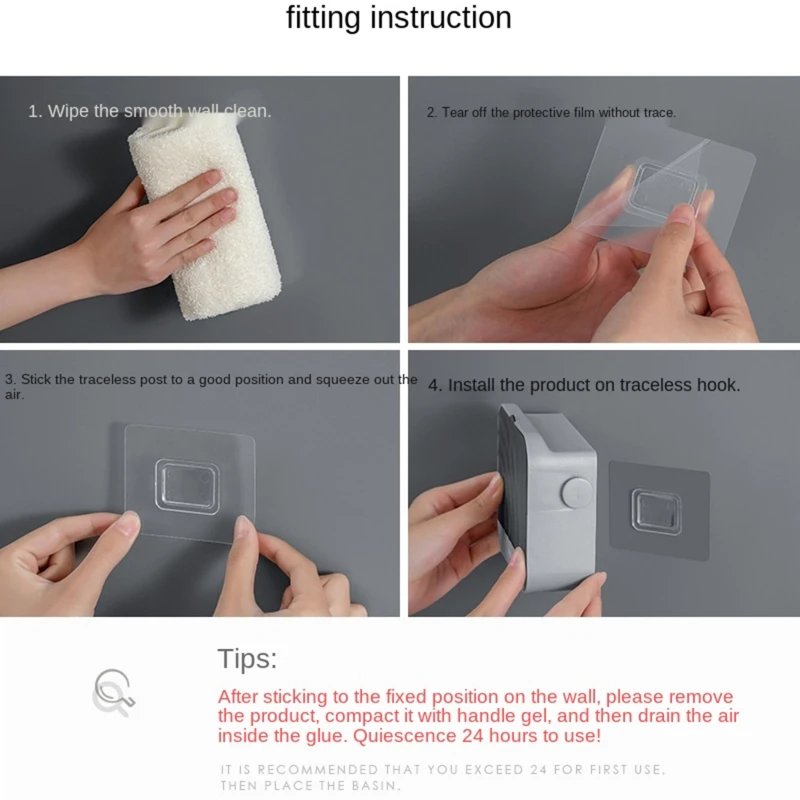 fitting instruction

1. Wipe the smooth wall clean.

2. Tear off the protective film without trace.

3. Stick the traceless post to a good position and squeeze out the air.

4. Install the product on traceless hook.

Tips:

After sticking to the fixed position on the wall, please remove the product, compact it with handle gel, and then drain the air inside the glue. Quiescence 24 hours to use!

IT IS RECOMMENDED THAT YOU EXCEED 24 FOR FIRST USE, THEN PLACE THE BASIN.