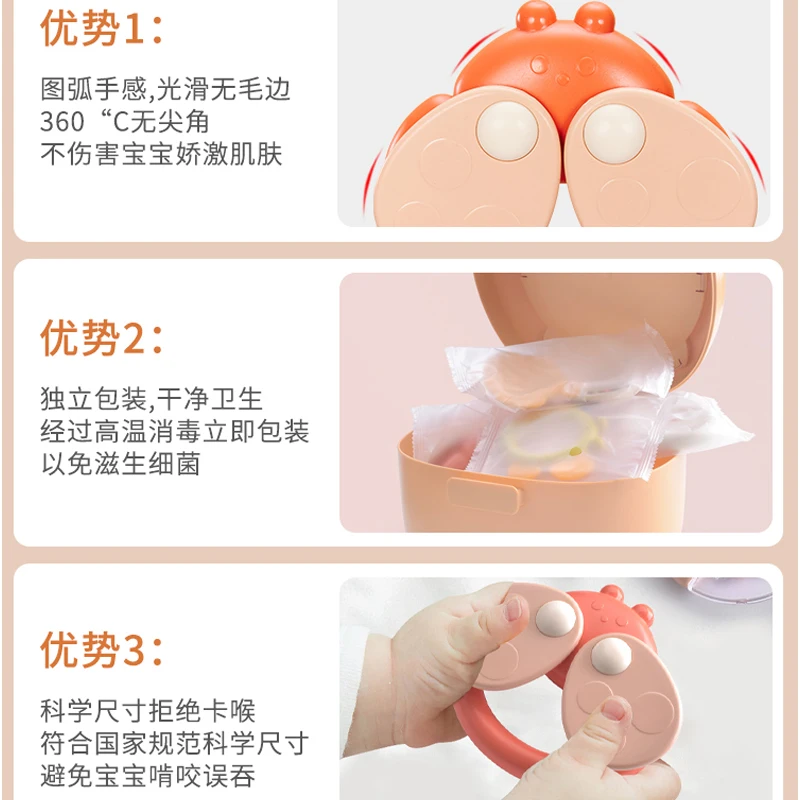 优势1:

图弧手感,光滑无毛边
360“C无尖角
不伤害宝宝娇激肌肤

优势2:

独立包装,干净卫生
经过高温消毒立即包装
以免滋生细菌

优势3:

科学尺寸拒绝卡喉
符合国家规范科学尺寸
避免宝宝啃咬误吞