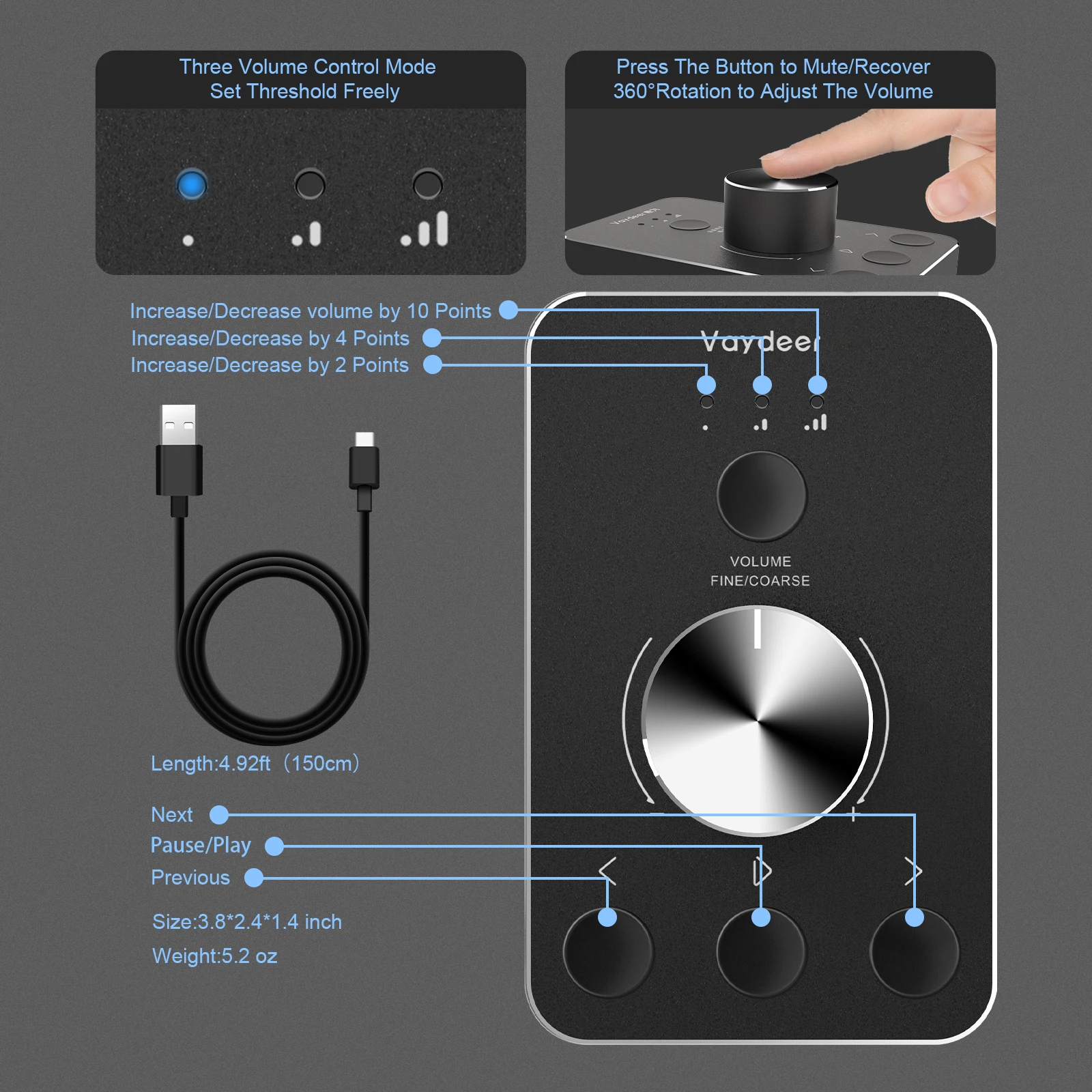 Three Volume Control Mode
Set Threshold Freely

Press The Button to Mute/Recover
360°Rotation to Adjust The Volume

Increase/Decrease volume by 10 Points
Increase/Decrease by 4 Points
Increase/Decrease by 2 Points

Vaydeer

VOLUME
FINE/COARSE

Length:4.92ft（150cm）

Next
Pause/Play
Previous

Size:3.8*2.4*1.4 inch
Weight:5.2 oz