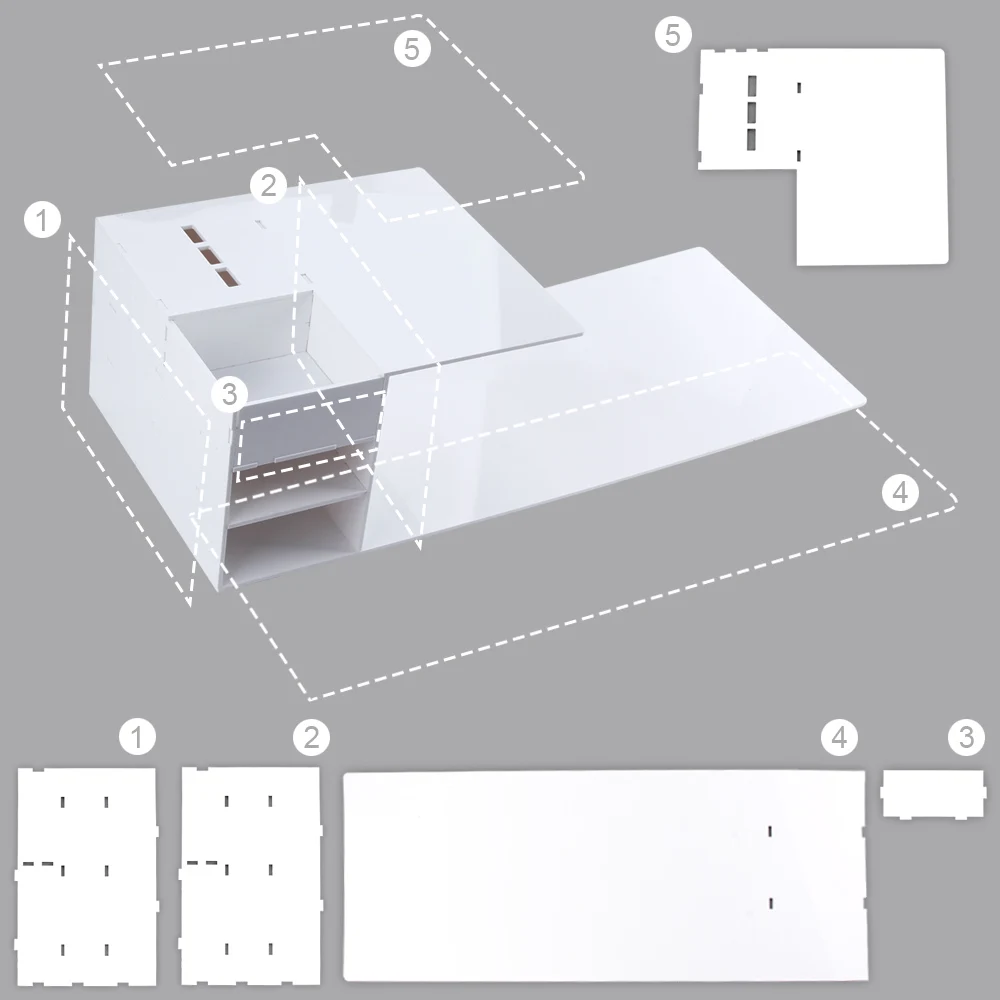 5
5
2
1
3
4
1
2
4
3