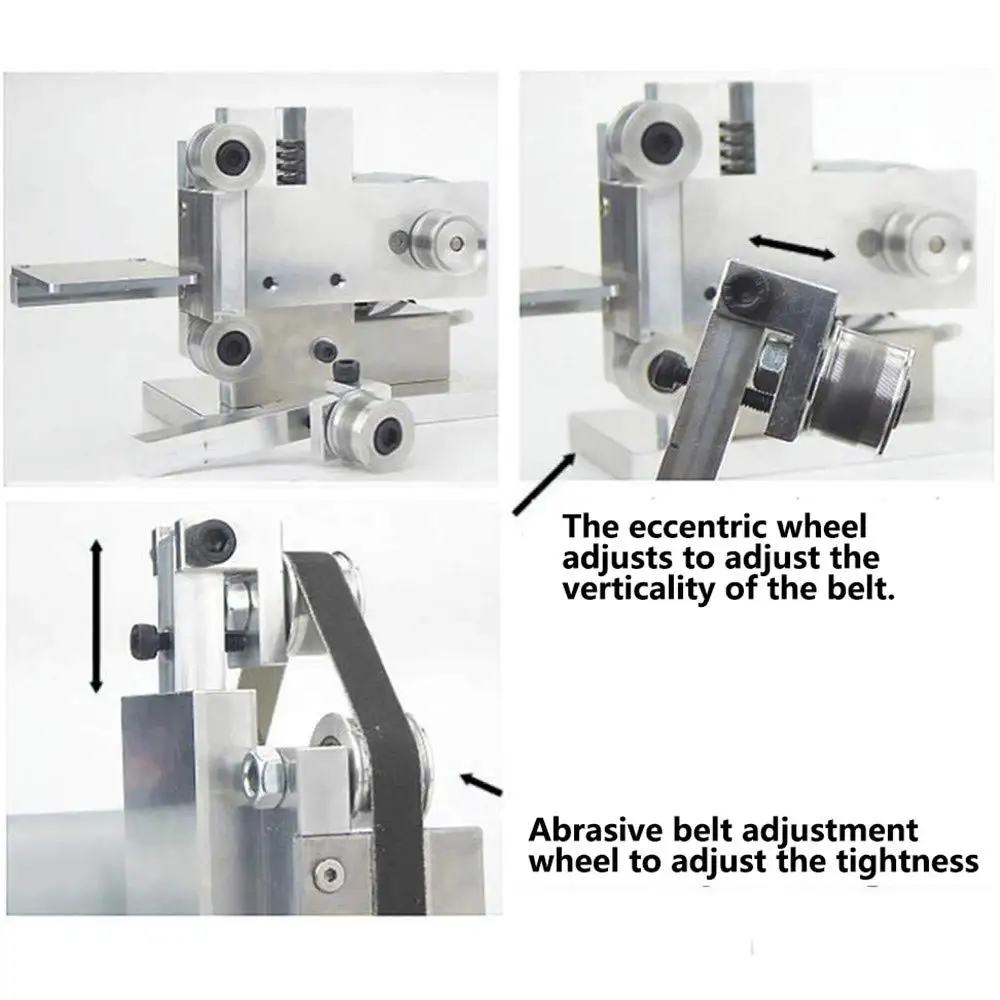 The eccentric wheel adjusts to adjust the verticality of the belt.

Abrasive belt adjustment wheel to adjust the tightness