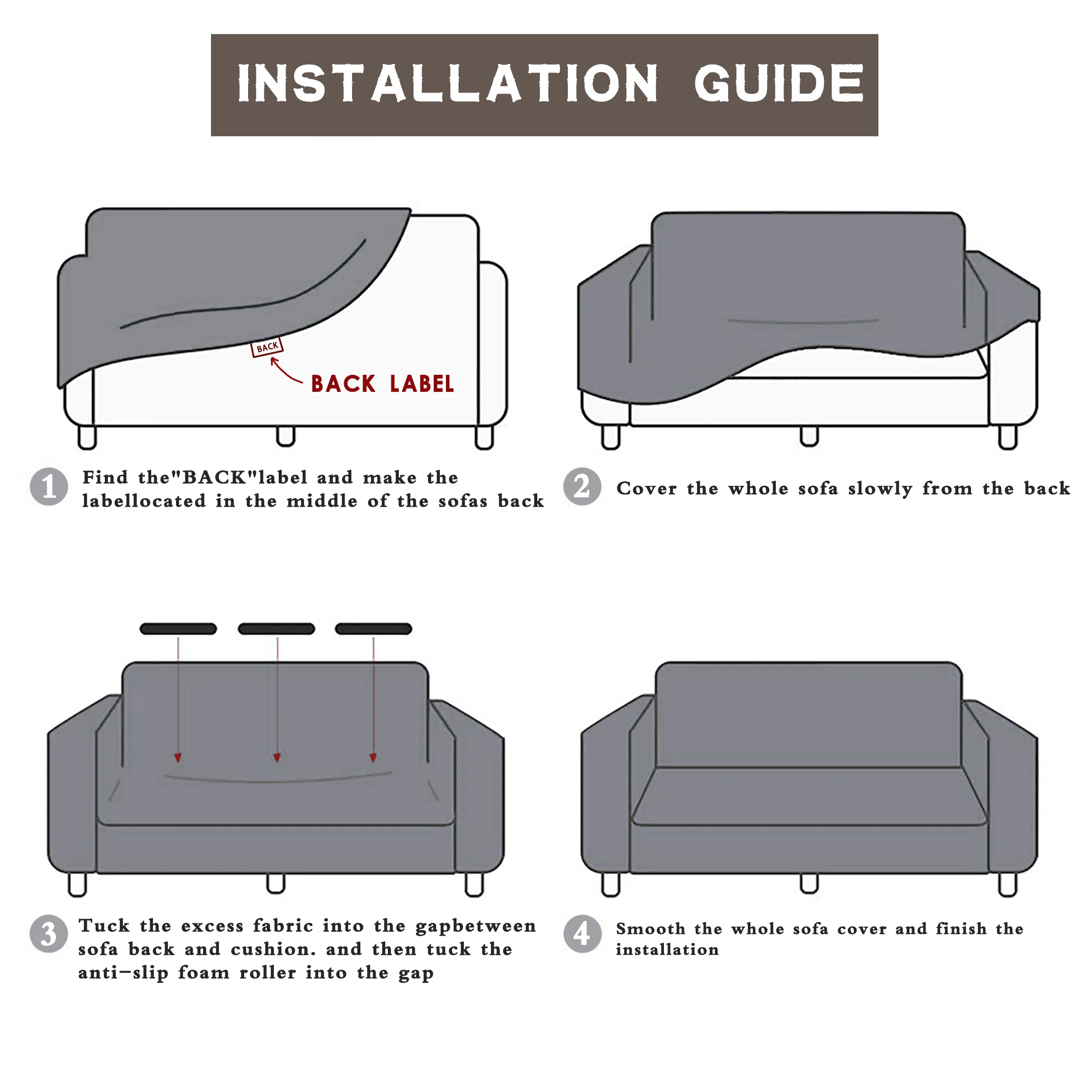 INSTALLATION GUIDE

BACK

BACK LABEL

1 Find the"BACK"label and make the labellocated in the middle of the sofas back

2 Cover the whole sofa slowly from the back

3 Tuck the excess fabric into the gapbetween sofa back and cushion. and then tuck the anti-slip foam roller into the gap

4 Smooth the whole sofa cover and finish the installation