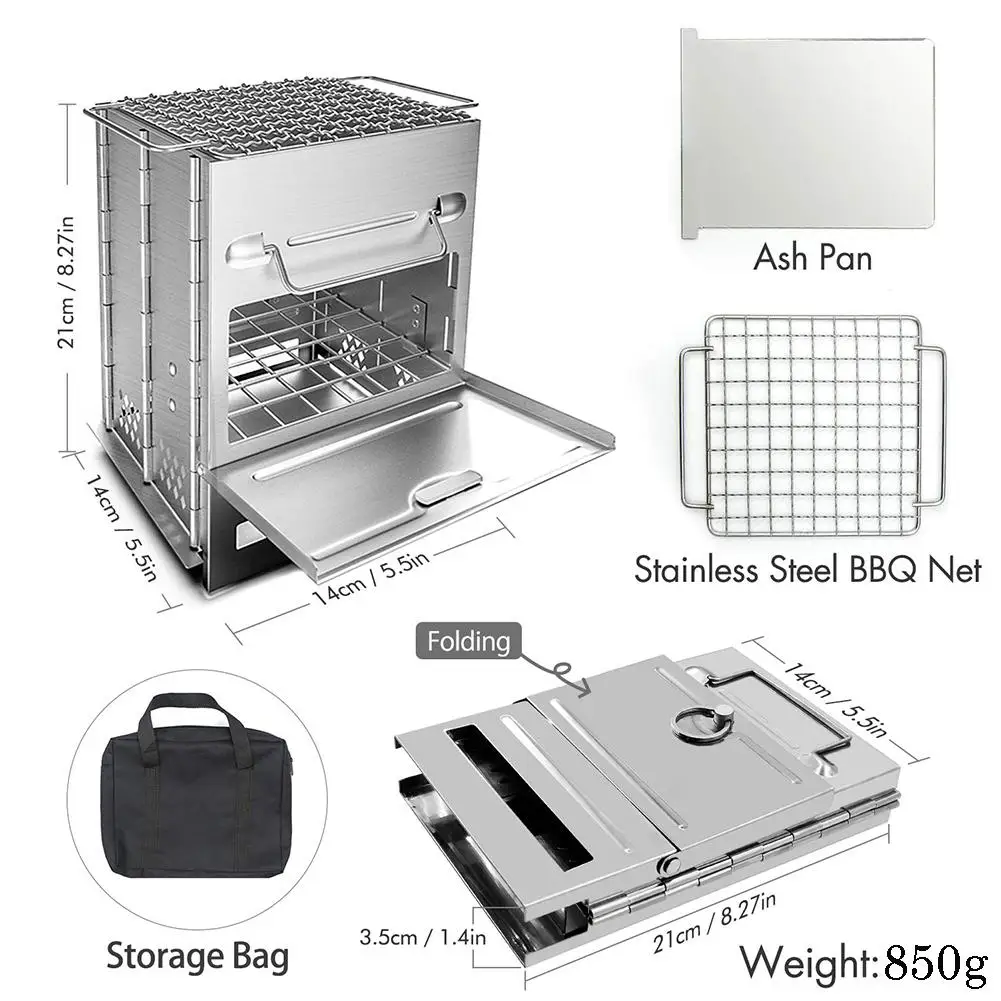 21cm / 8.27in

14cm / 5.5in

14cm / 5.5in

Ash Pan

Stainless Steel BBQ Net

Folding

14cm / 5.5in

Storage Bag

3.5cm / 1.4in

21cm / 8.27in

Weight:850g