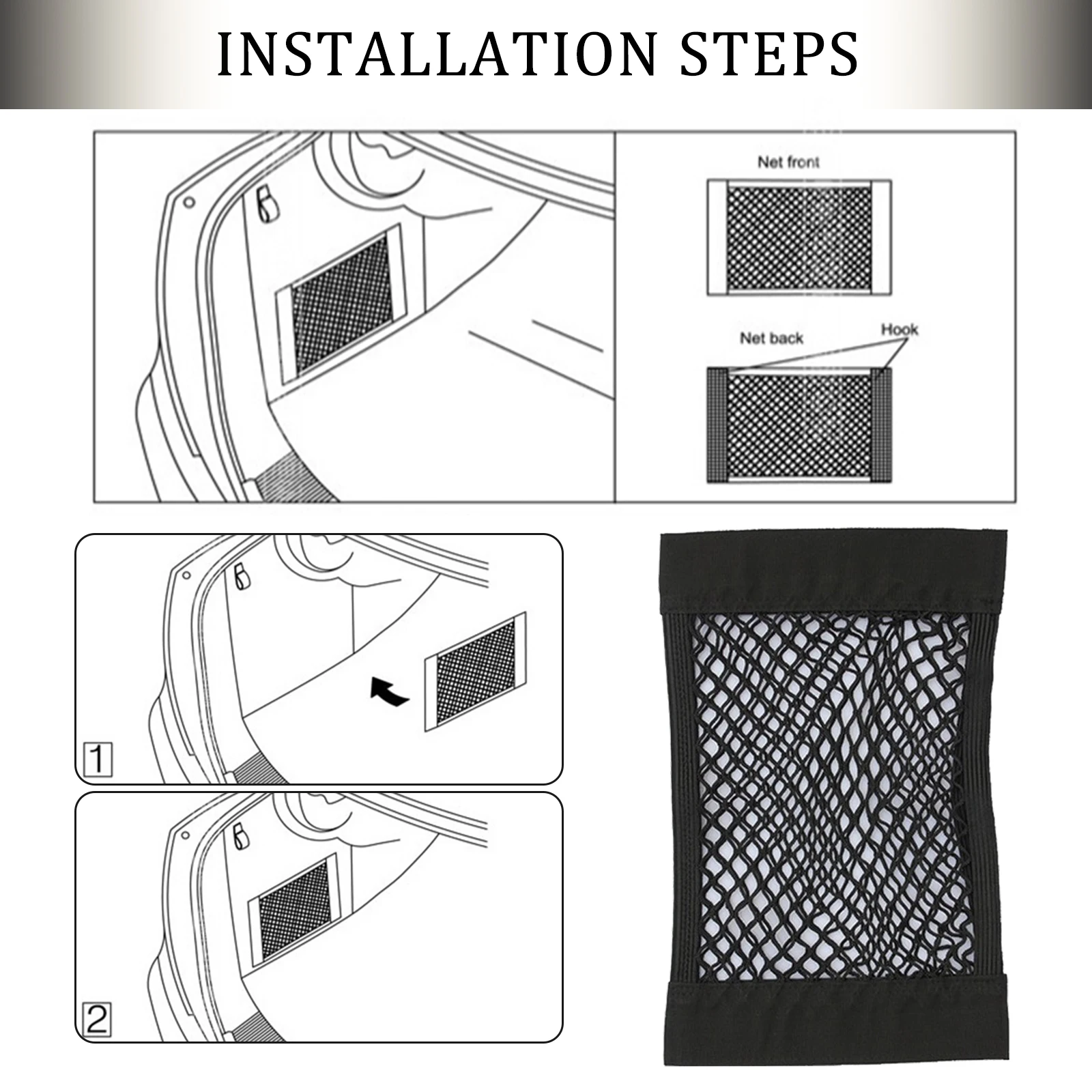 INSTALLATION STEPS

Net front

Net back

Hook

1

2