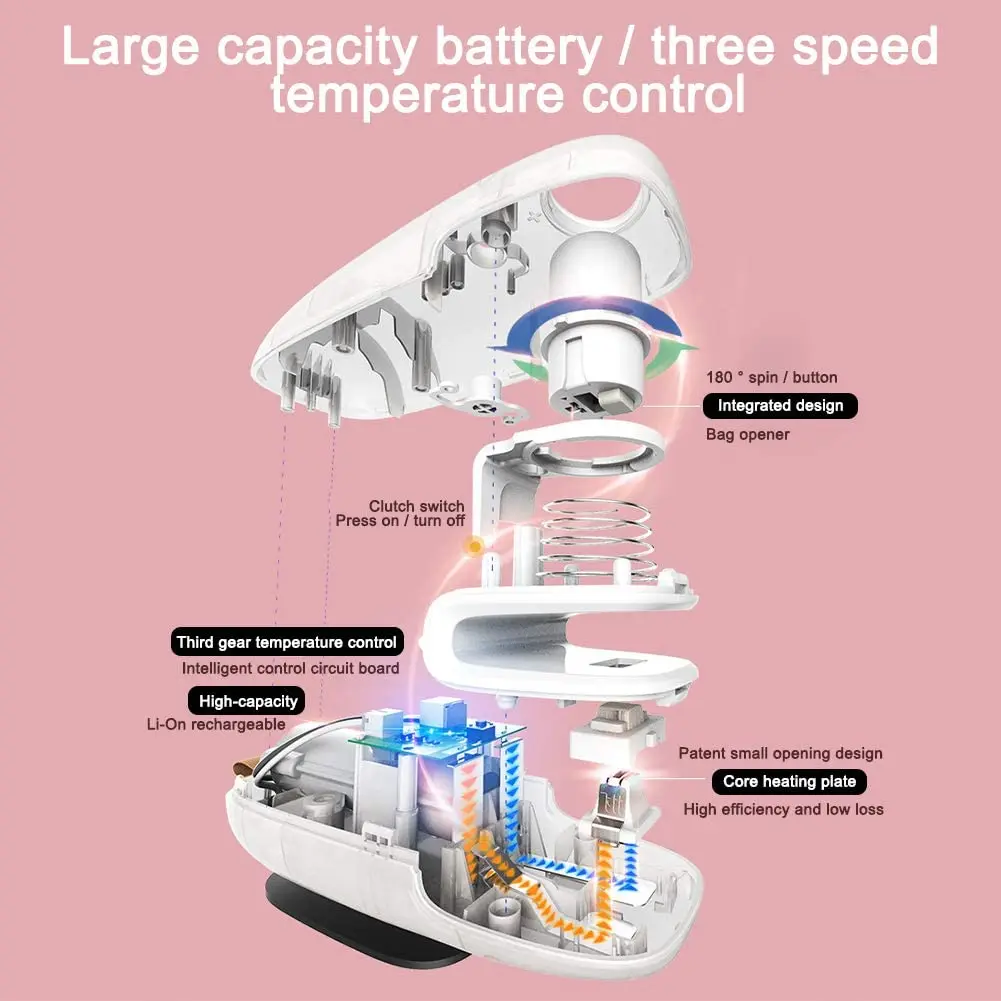 Large capacity battery / three speed temperature control

180 ° spin / button
Integrated design
Bag opener

Clutch switch
Press on / turn off

Third gear temperature control
Intelligent control circuit board

High-capacity
Li-On rechargeable

Patent small opening design
Core heating plate
High efficiency and low loss