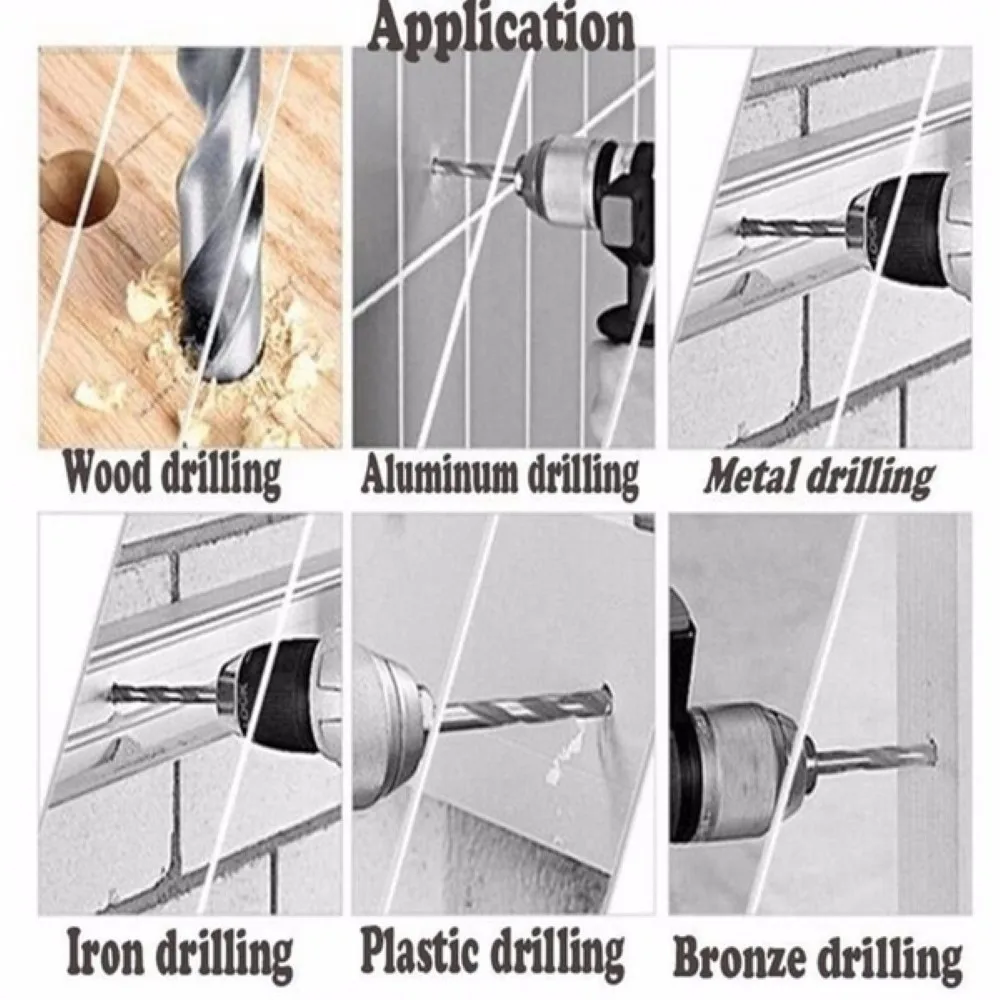 Application

Wood drilling

Aluminum drilling

Metal drilling

Iron drilling

Plastic drilling

Bronze drilling