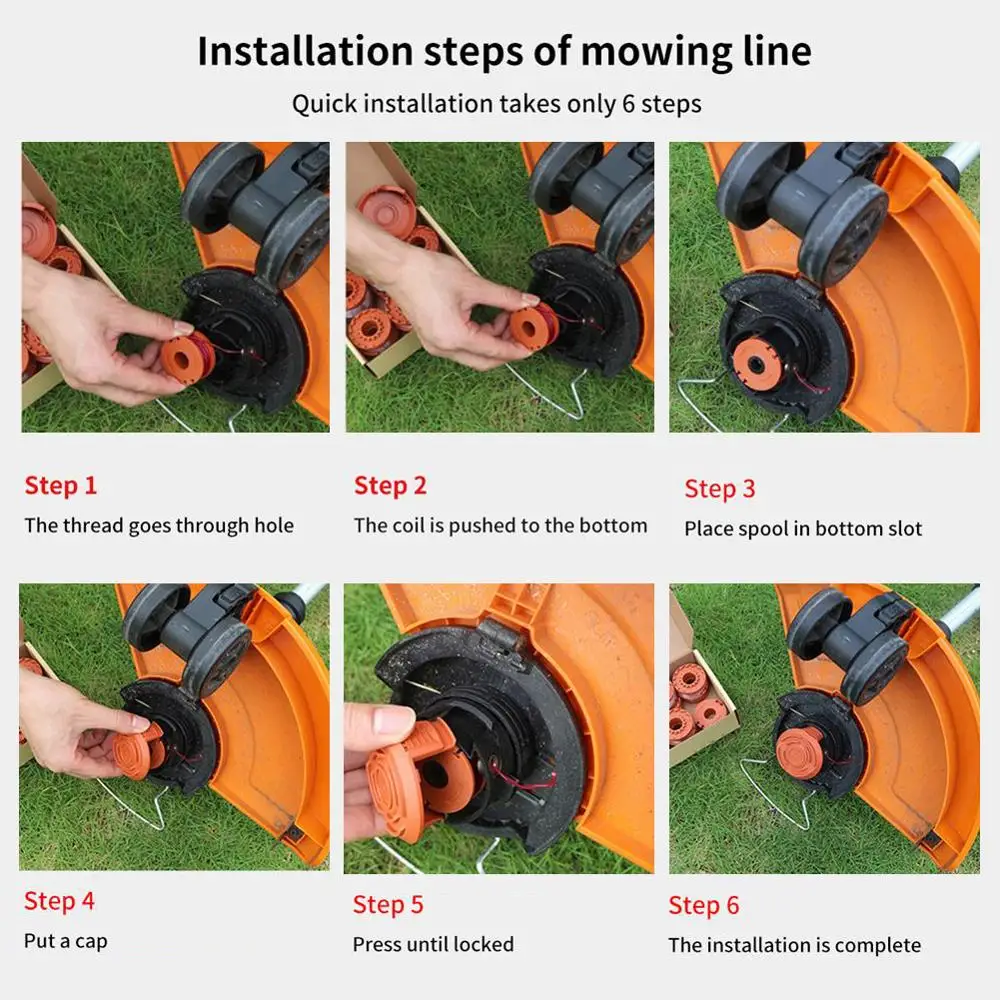 Installation steps of mowing line

Quick installation takes only 6 steps

Step 1
The thread goes through hole

Step 2
The coil is pushed to the bottom

Step 3
Place spool in bottom slot

Step 4
Put a cap

Step 5
Press until locked

Step 6
The installation is complete