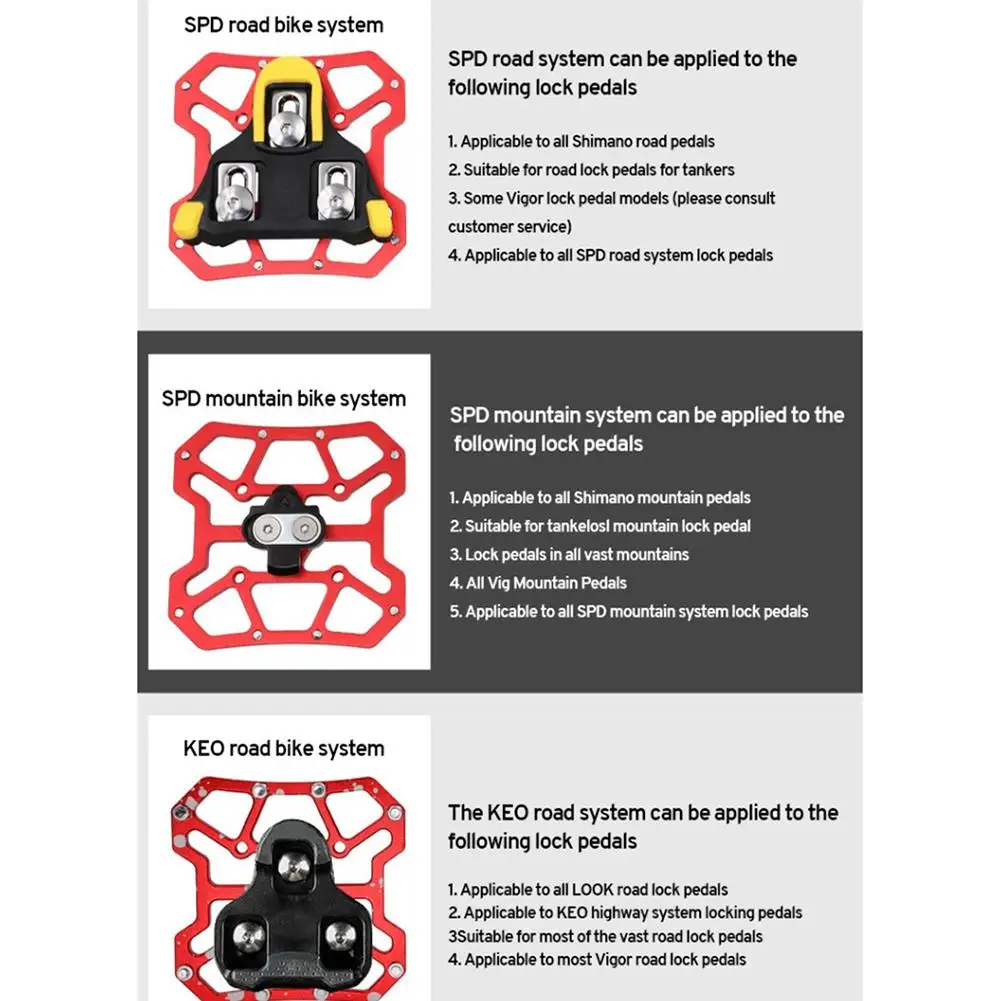 SPD road bike system

SPD road system can be applied to the following lock pedals

1. Applicable to all Shimano road pedals
2. Suitable for road lock pedals for tankers
3. Some Vigor lock pedal models (please consult customer service)
4. Applicable to all SPD road system lock pedals

SPD mountain bike system

SPD mountain system can be applied to the following lock pedals

1. Applicable to all Shimano mountain pedals
2. Suitable for tankelosl mountain lock pedal
3. Lock pedals in all vast mountains
4. All Vig Mountain Pedals
5. Applicable to all SPD mountain system lock pedals

KEO road bike system

The KEO road system can be applied to the following lock pedals

1. Applicable to all LOOK road lock pedals
2. Applicable to KEO highway system locking pedals
3Suitable for most of the vast road lock pedals
4. Applicable to most Vigor road lock pedals