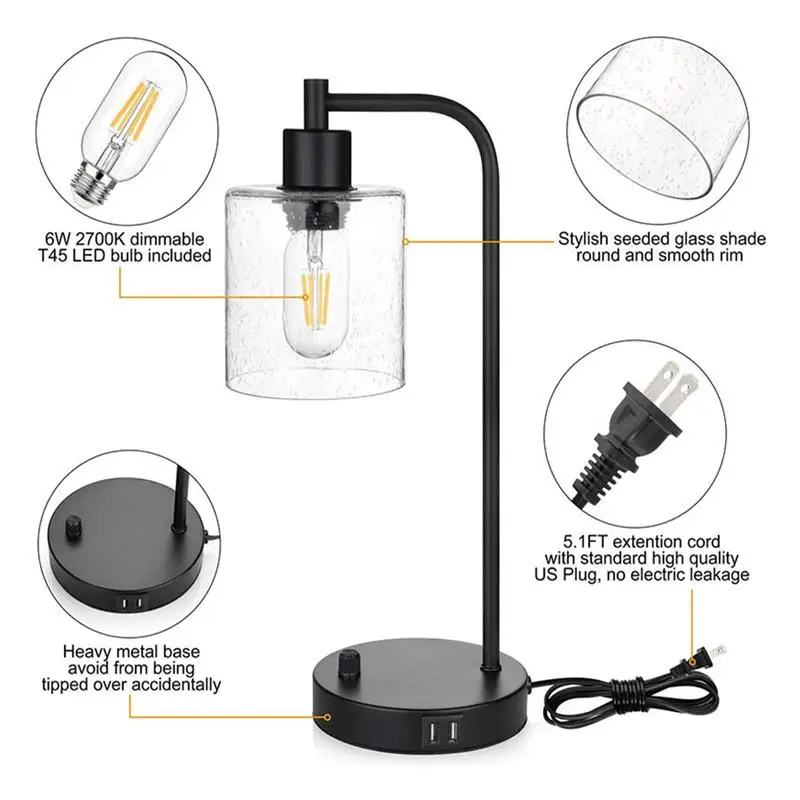 6W 2700K dimmable
T45 LED bulb included

Stylish seeded glass shade
round and smooth rim

5.1FT extention cord
with standard high quality
US Plug, no electric leakage

Heavy metal base
avoid from being
tipped over accidentally