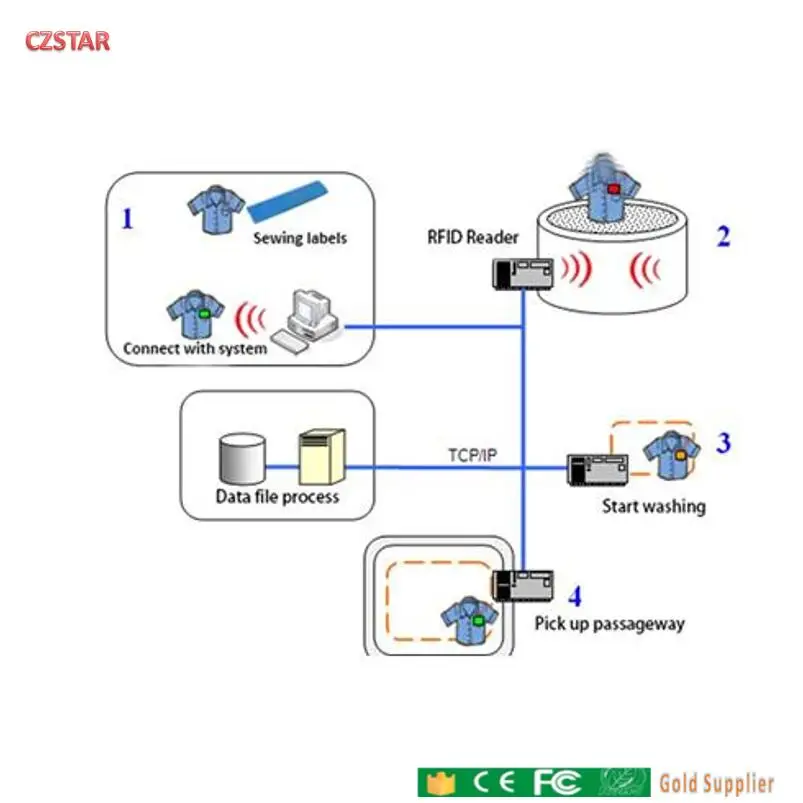 CZSTAR

1

Sewing labels

Connect with system

RFID Reader

2

Data file process

TCP/IP

3

Start washing

4

Pick up passageway

CE FC Gold Supplier