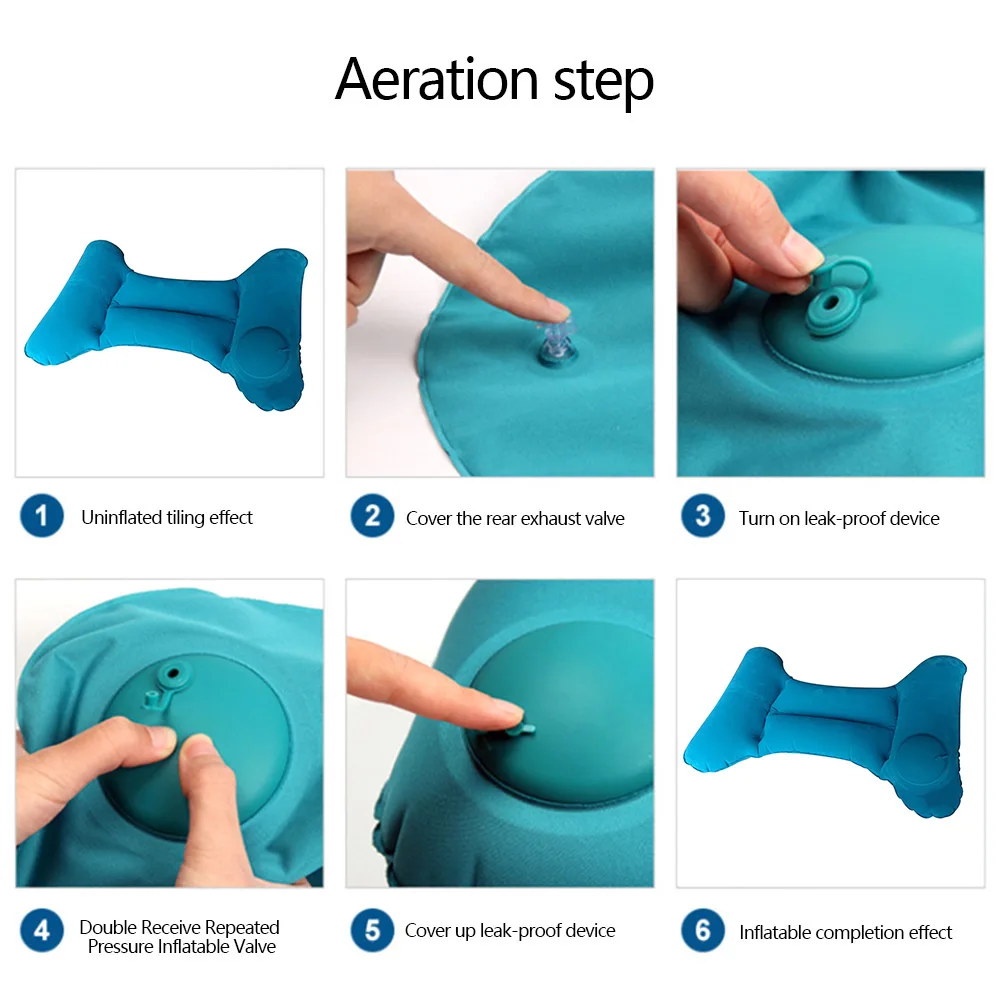 Aeration step

1 Uninflated tiling effect

2 Cover the rear exhaust valve

3 Turn on leak-proof device

4 Double Receive Repeated Pressure Inflatable Valve

5 Cover up leak-proof device

6 Inflatable completion effect