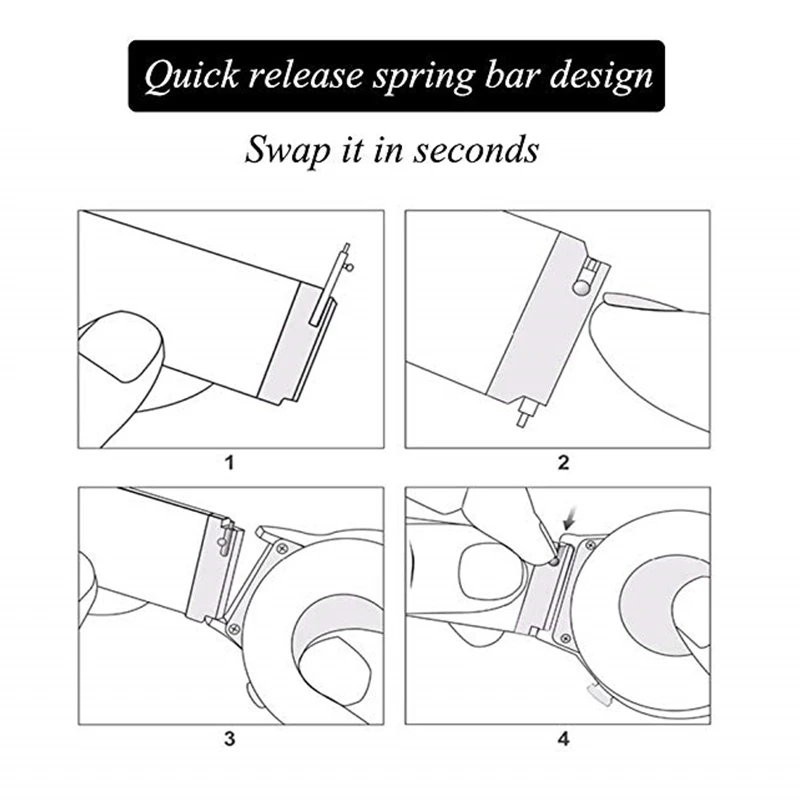 Quick release spring bar design

Swap it in seconds

1

2

3

4