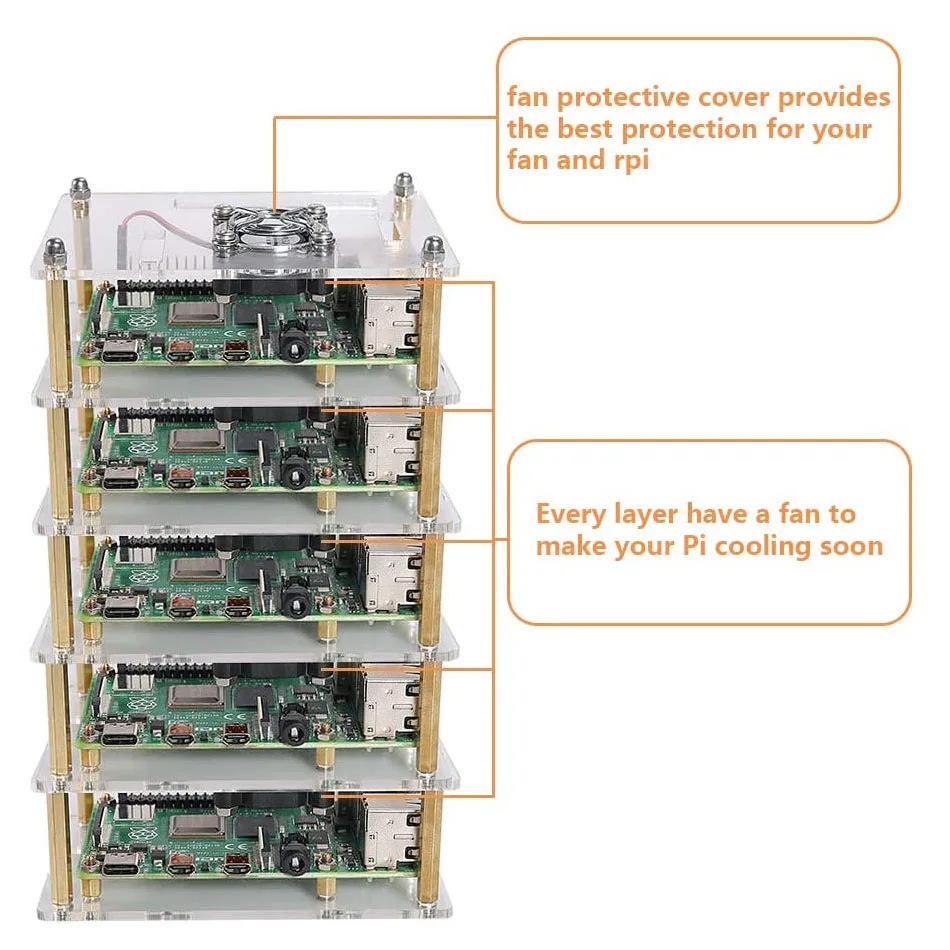 fan protective cover provides the best protection for your fan and rpi

Every layer have a fan to make your Pi cooling soon