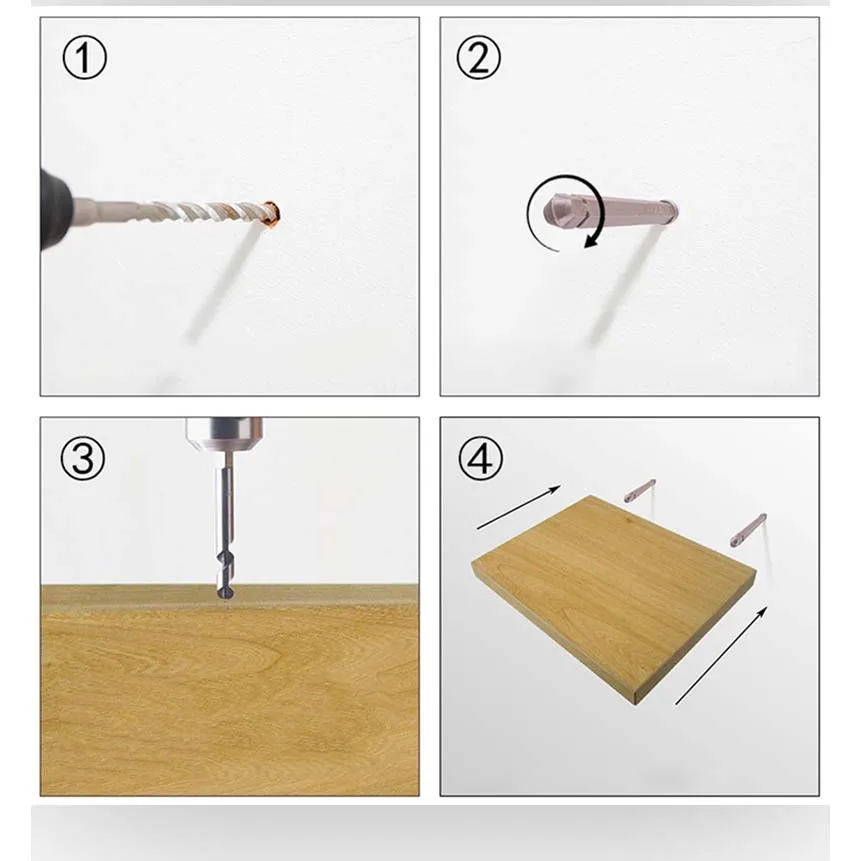 ①
②
③
④