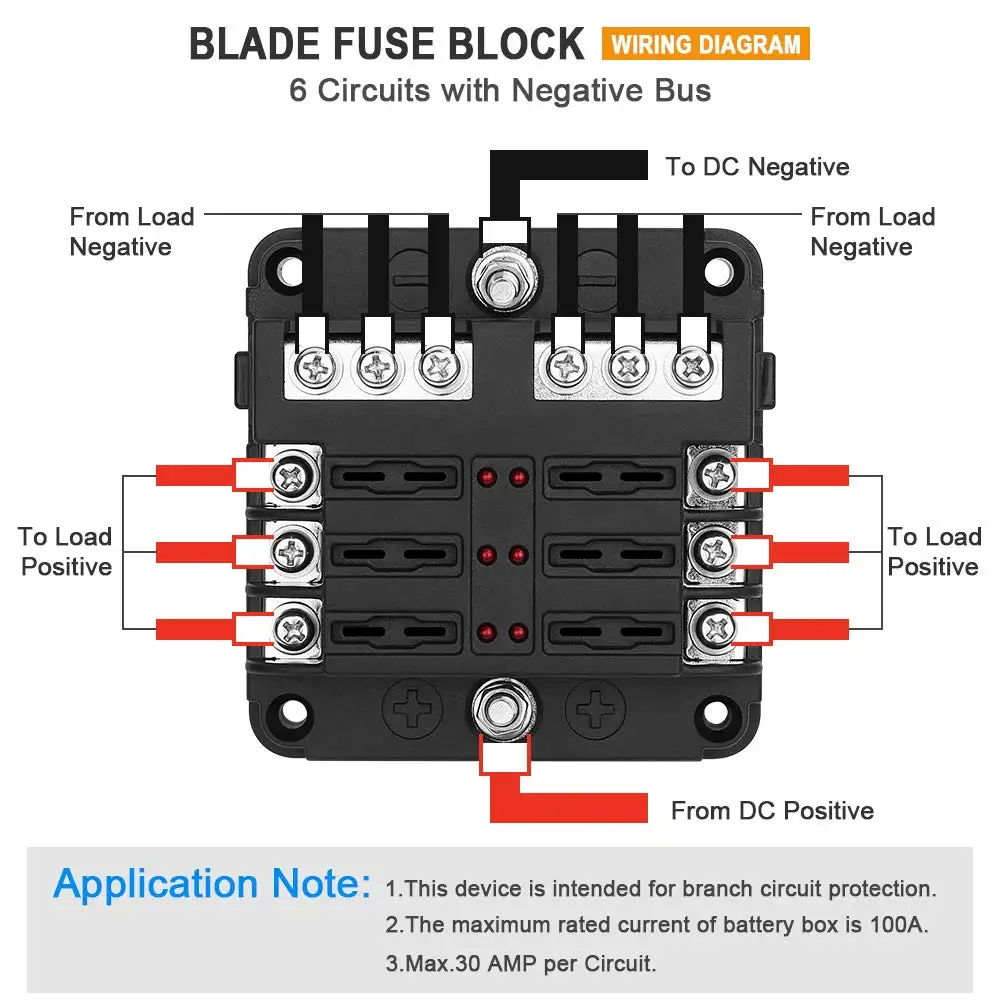 BLADE FUSE BLOCK WIRING DIAGRAM
6 Circuits with Negative Bus

To DC Negative

From Load Negative

From Load Negative

To Load Positive

To Load Positive

From DC Positive

Application Note: 1.This device is intended for branch circuit protection.
2.The maximum rated current of battery box is 100A.
3.Max.30 AMP per Circuit.