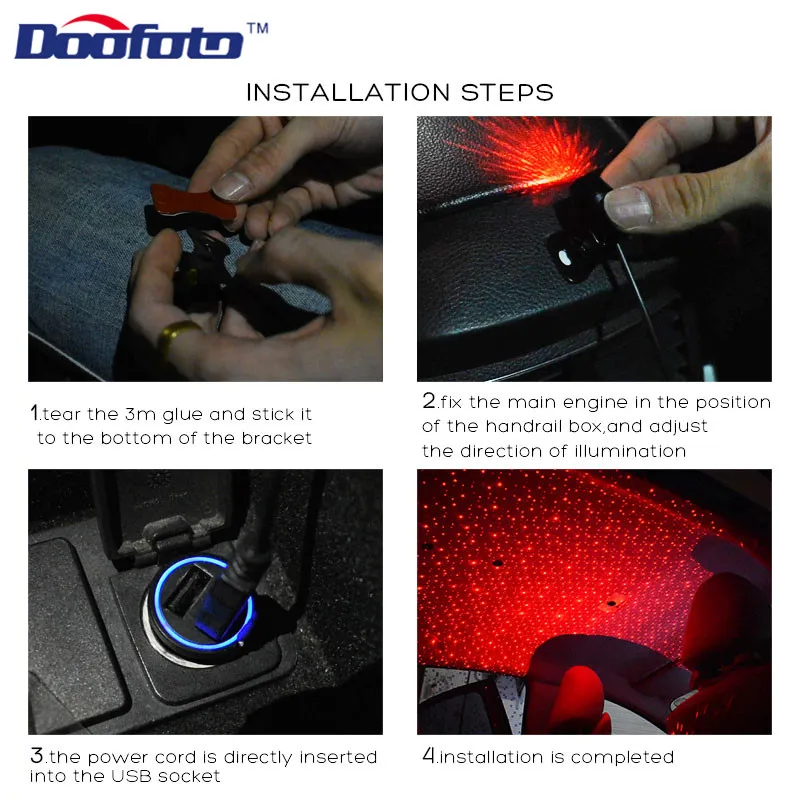 Doofoto™

INSTALLATION STEPS

1.tear the 3m glue and stick it to the bottom of the bracket

2.fix the main engine in the position of the handrail box,and adjust the direction of illumination

3.the power cord is directly inserted into the USB socket

4.installation is completed